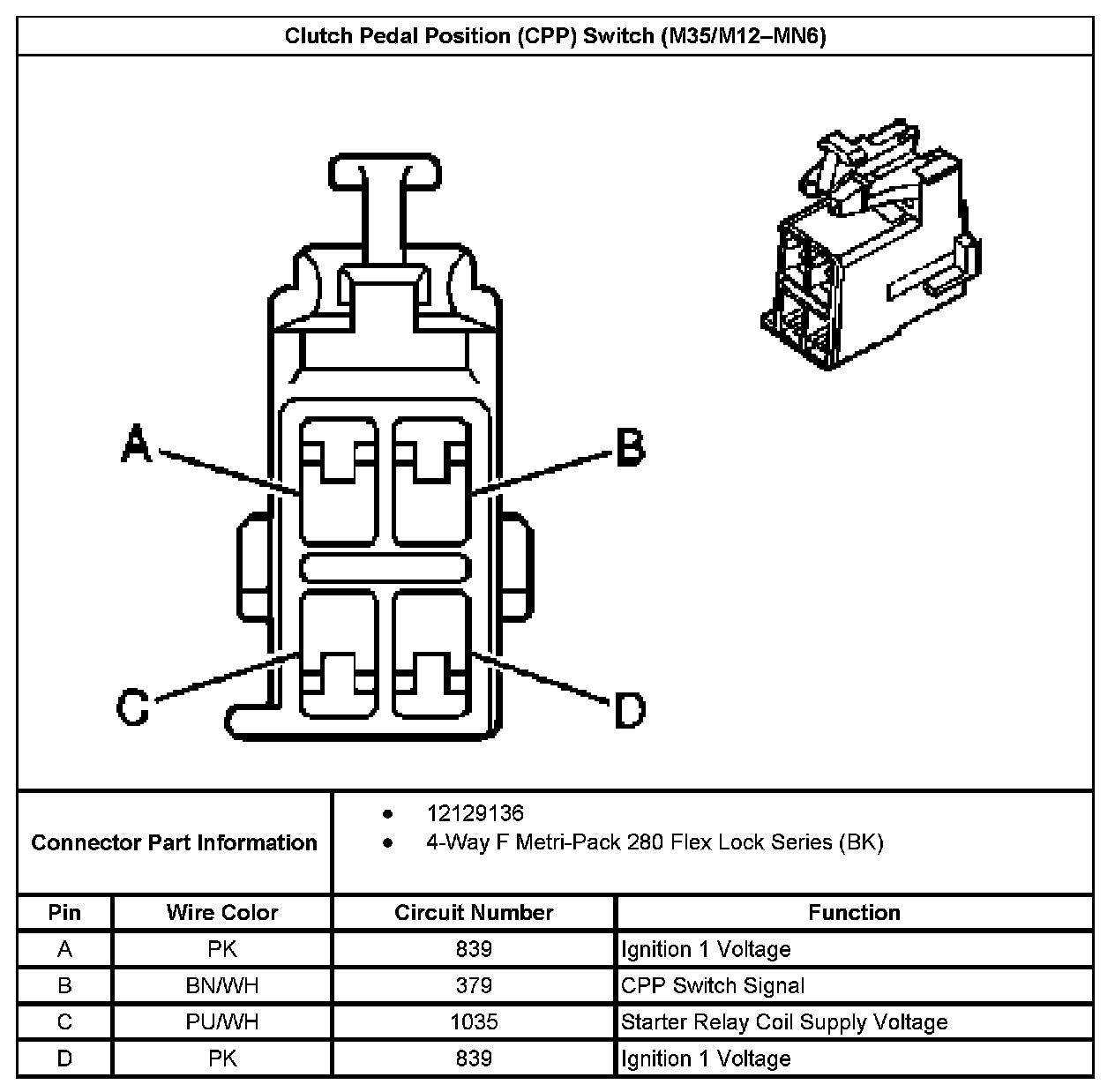 Clutch Pedal Position (CPP) Switch (M35/M12–MN6)

A

B

C

D

Connector Part Information

- 12129136
- 4-Way F Metri-Pack 280 Flex Lock Series (BK)

| Pin | Wire Color | Circuit Number | Function |
|---|---|---|---|
| A | PK | 839 | Ignition 1 Voltage |
| B | BN/WH | 379 | CPP Switch Signal |
| C | PU/WH | 1035 | Starter Relay Coil Supply Voltage |
| D | PK | 839 | Ignition 1 Voltage |