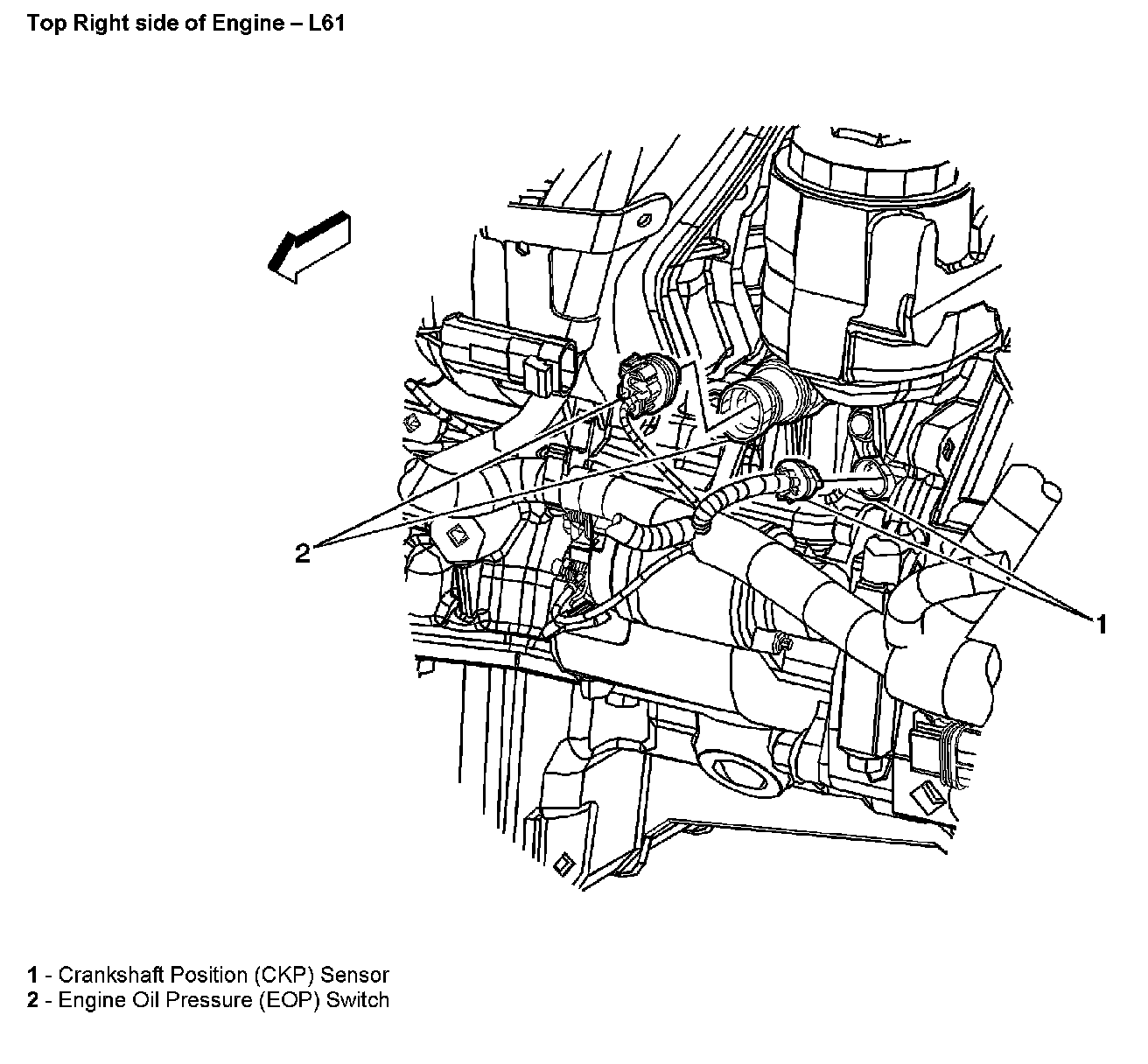 Top Right side of Engine – L61

2

1

1 - Crankshaft Position (CKP) Sensor
2 - Engine Oil Pressure (EOP) Switch