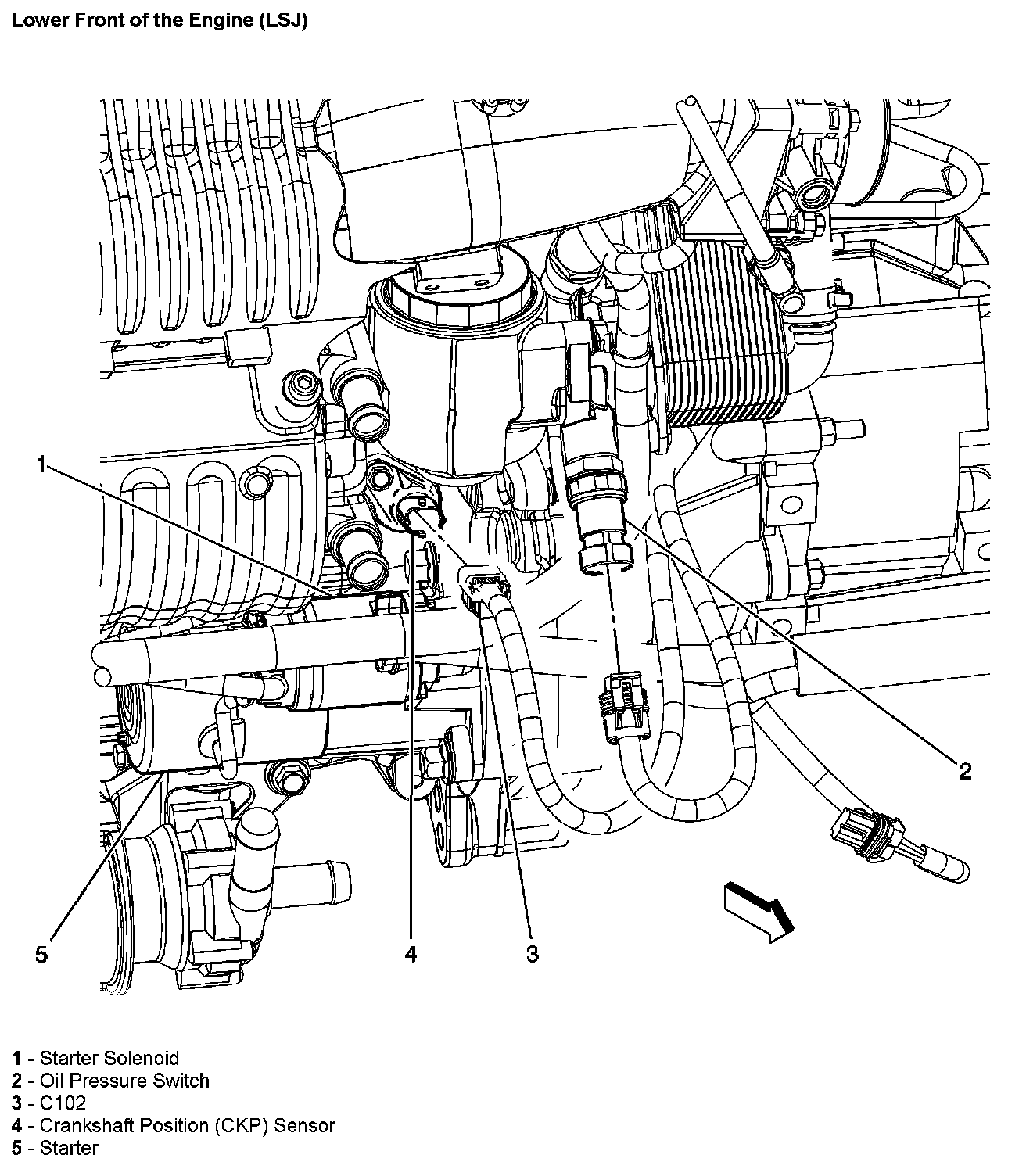 Lower Front of the Engine (LSJ)

1

2

5

4

3

1 - Starter Solenoid
2 - Oil Pressure Switch
3 - C102
4 - Crankshaft Position (CKP) Sensor
5 - Starter