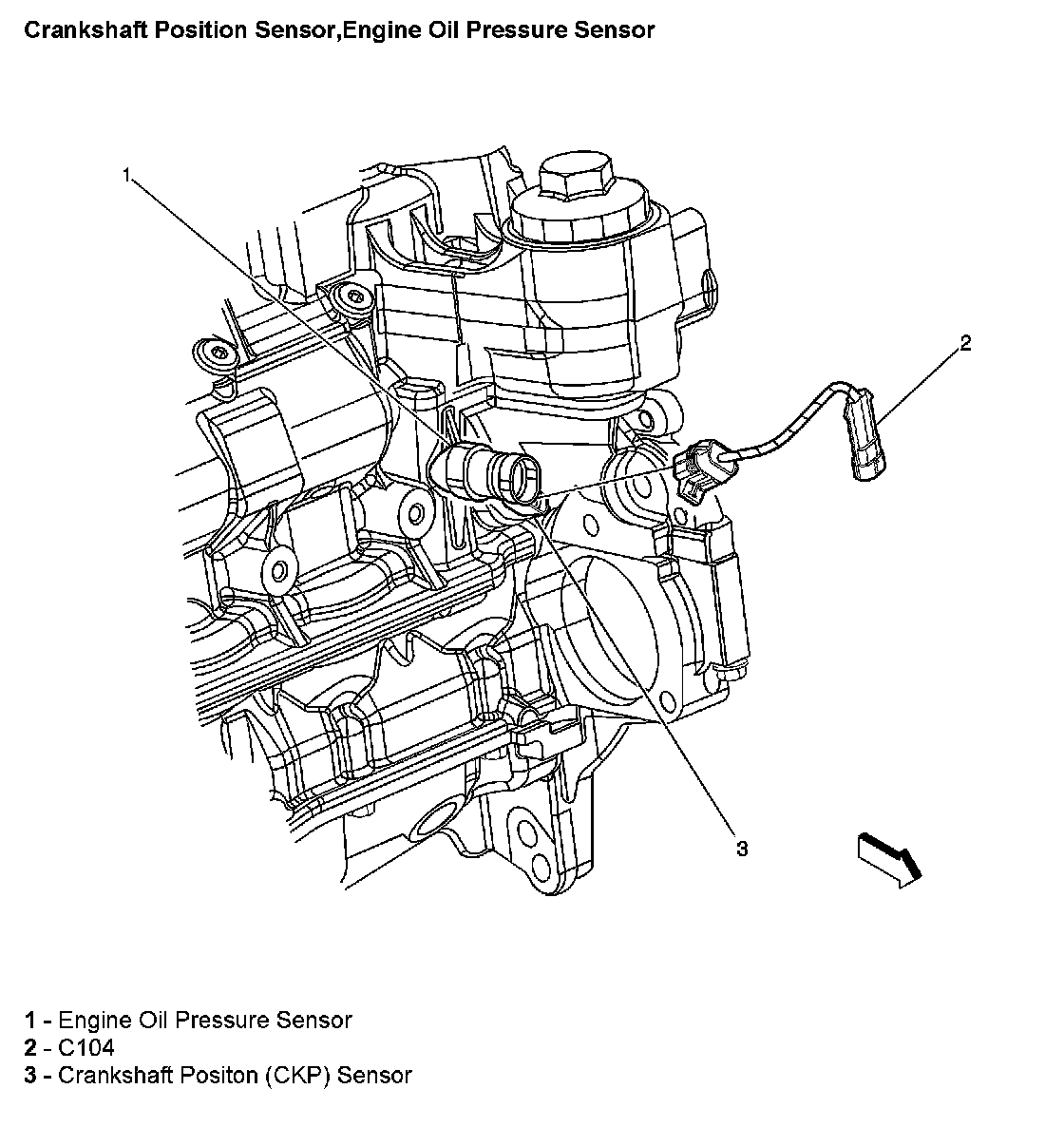 Crankshaft Position Sensor,Engine Oil Pressure Sensor

1

2

3

1 - Engine Oil Pressure Sensor
2 - C104
3 - Crankshaft Positon (CKP) Sensor