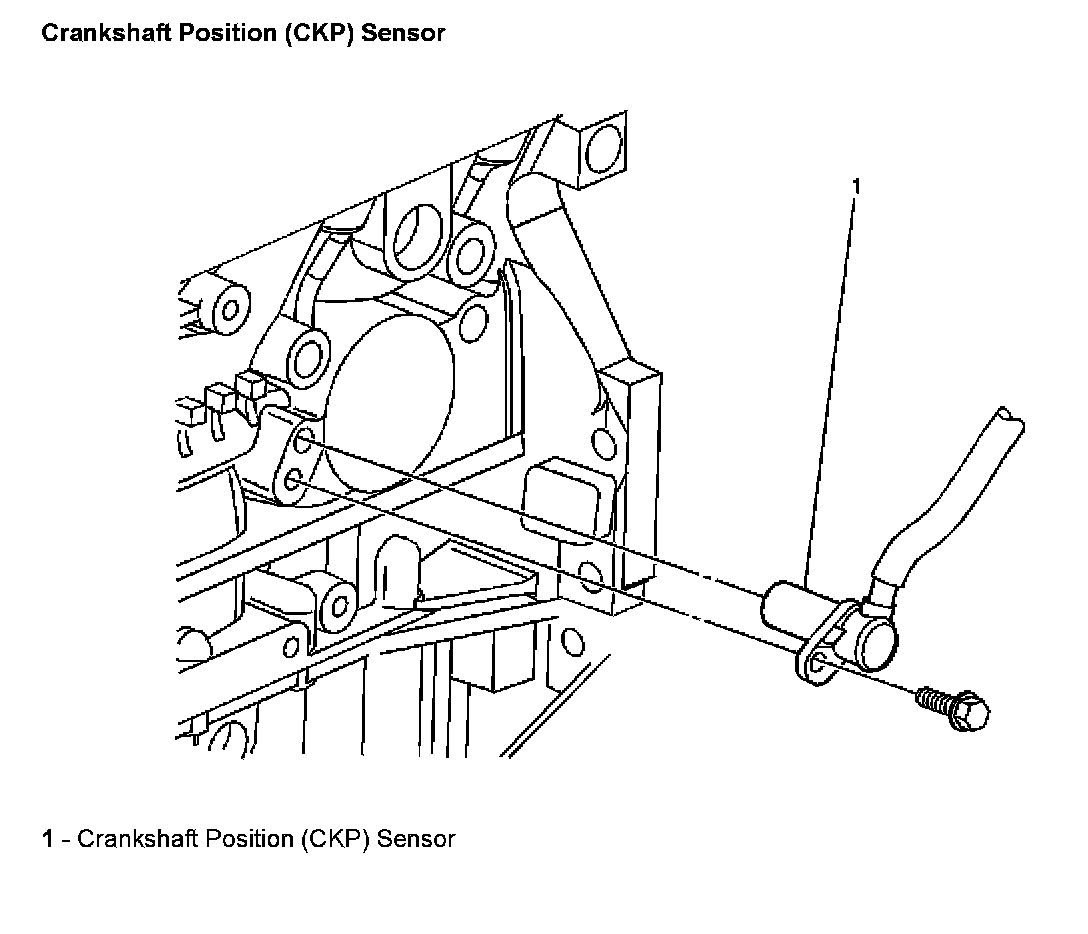 Crankshaft Position (CKP) Sensor

1

1 - Crankshaft Position (CKP) Sensor