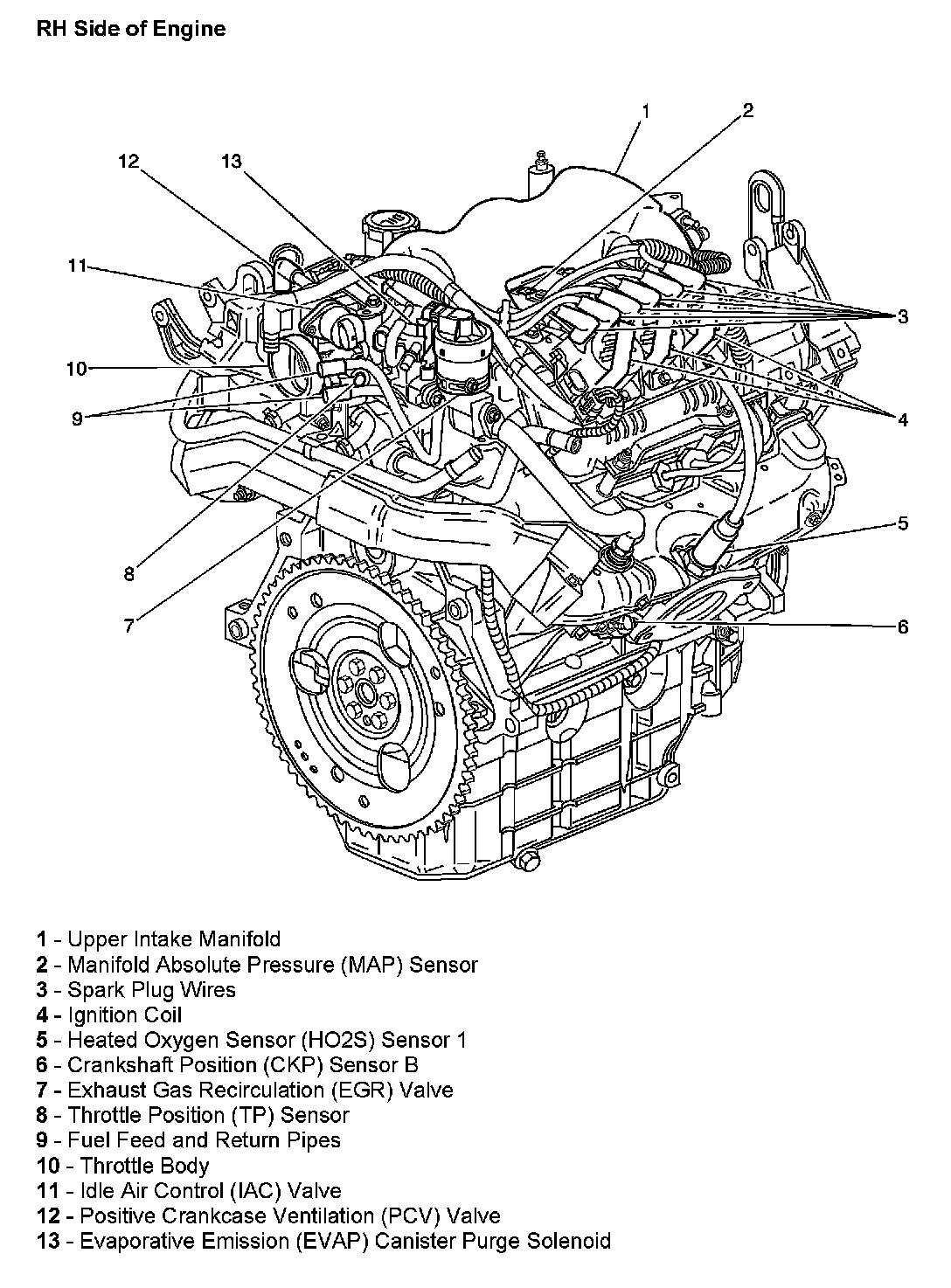 RH Side of Engine

1
2
12
13
11
3
10
9
4
5
8
7
6

1 - Upper Intake Manifold
2 - Manifold Absolute Pressure (MAP) Sensor
3 - Spark Plug Wires
4 - Ignition Coil
5 - Heated Oxygen Sensor (HO2S) Sensor 1
6 - Crankshaft Position (CKP) Sensor B
7 - Exhaust Gas Recirculation (EGR) Valve
8 - Throttle Position (TP) Sensor
9 - Fuel Feed and Return Pipes
10 - Throttle Body
11 - Idle Air Control (IAC) Valve
12 - Positive Crankcase Ventilation (PCV) Valve
13 - Evaporative Emission (EVAP) Canister Purge Solenoid