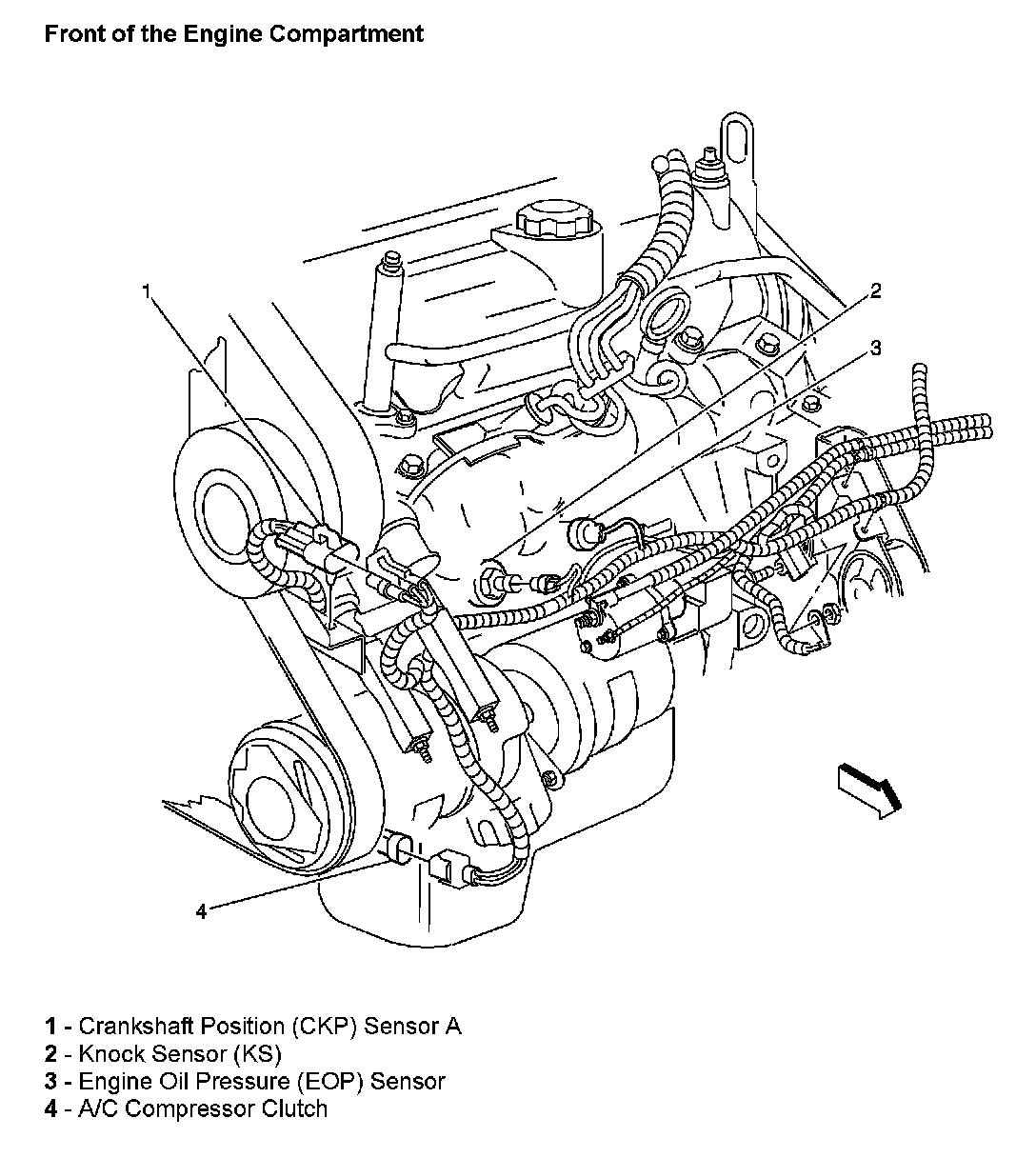 Front of the Engine Compartment

1

2

3

4

1 - Crankshaft Position (CKP) Sensor A
2 - Knock Sensor (KS)
3 - Engine Oil Pressure (EOP) Sensor
4 - A/C Compressor Clutch