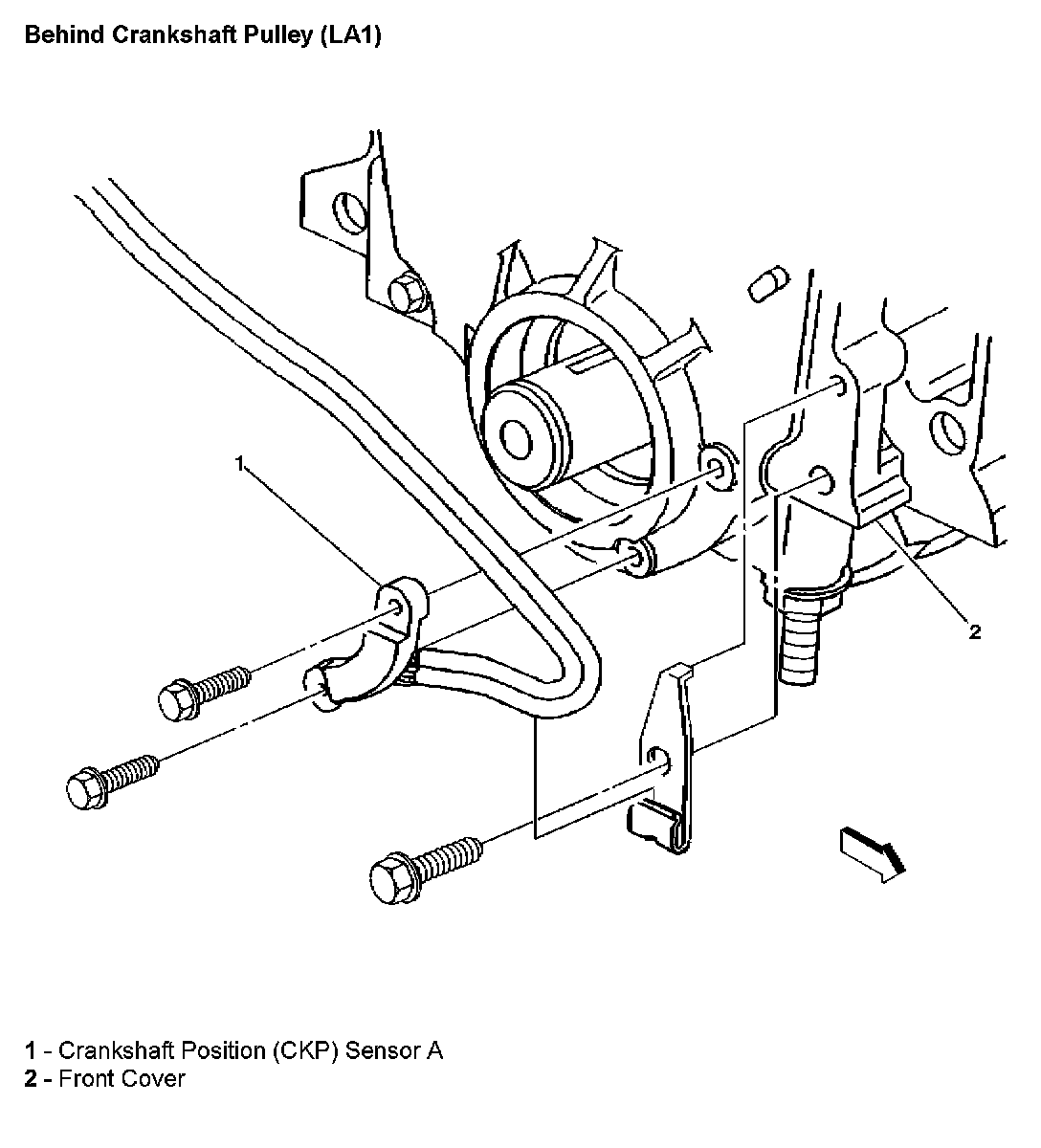 Behind Crankshaft Pulley (LA1)

1

2

1 - Crankshaft Position (CKP) Sensor A
2 - Front Cover