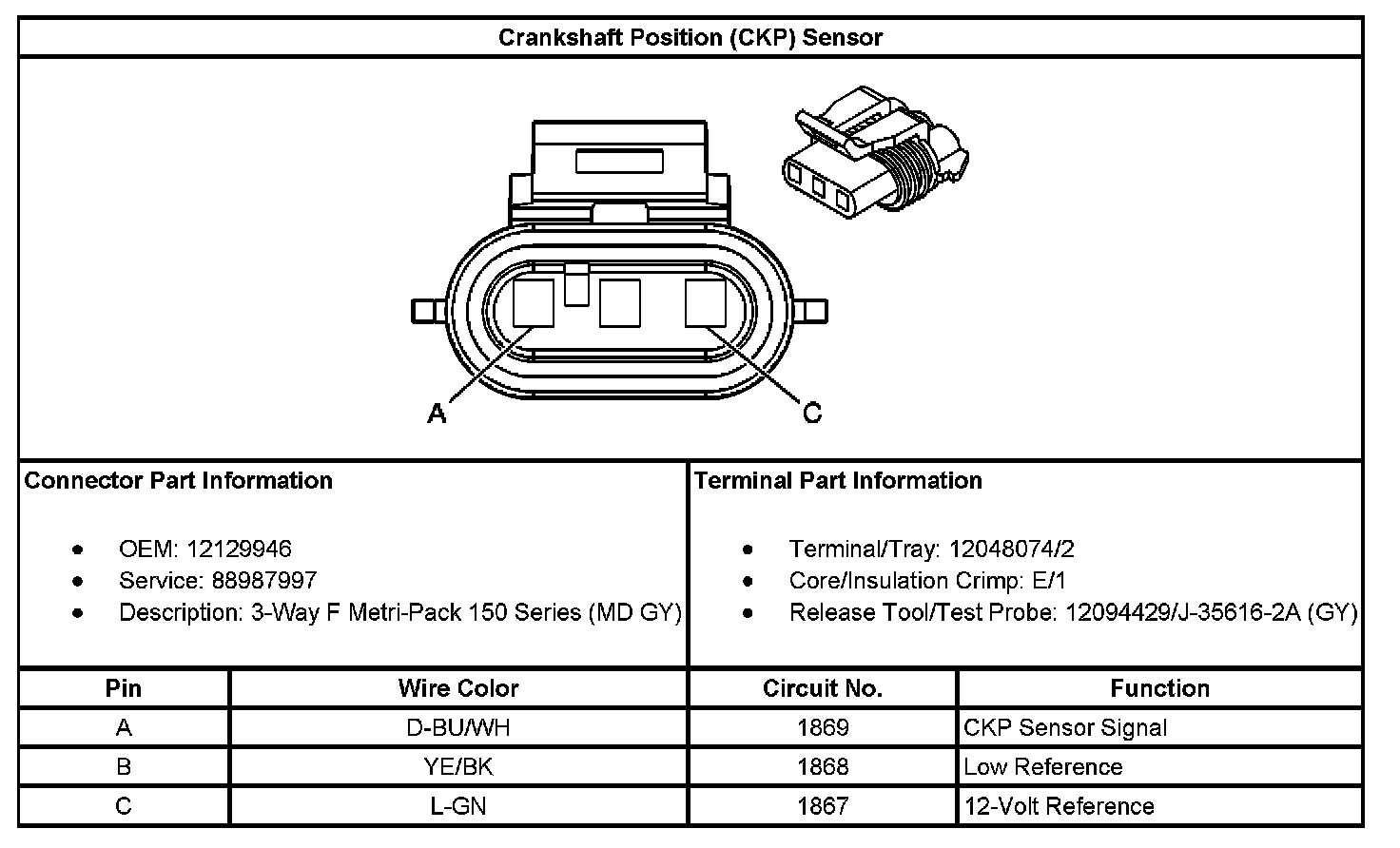 Crankshaft Position (CKP) Sensor

A

C

Connector Part Information

- OEM: 12129946
- Service: 88987997
- Description: 3-Way F Metri-Pack 150 Series (MD GY)

Terminal Part Information

- Terminal/Tray: 12048074/2
- Core/Insulation Crimp: E/1
- Release Tool/Test Probe: 12094429/J-35616-2A (GY)

| Pin | Wire Color | Circuit No. | Function |
|---|---|---|---|
| A | D-BU/WH | 1869 | CKP Sensor Signal |
| B | YE/BK | 1868 | Low Reference |
| C | L-GN | 1867 | 12-Volt Reference |