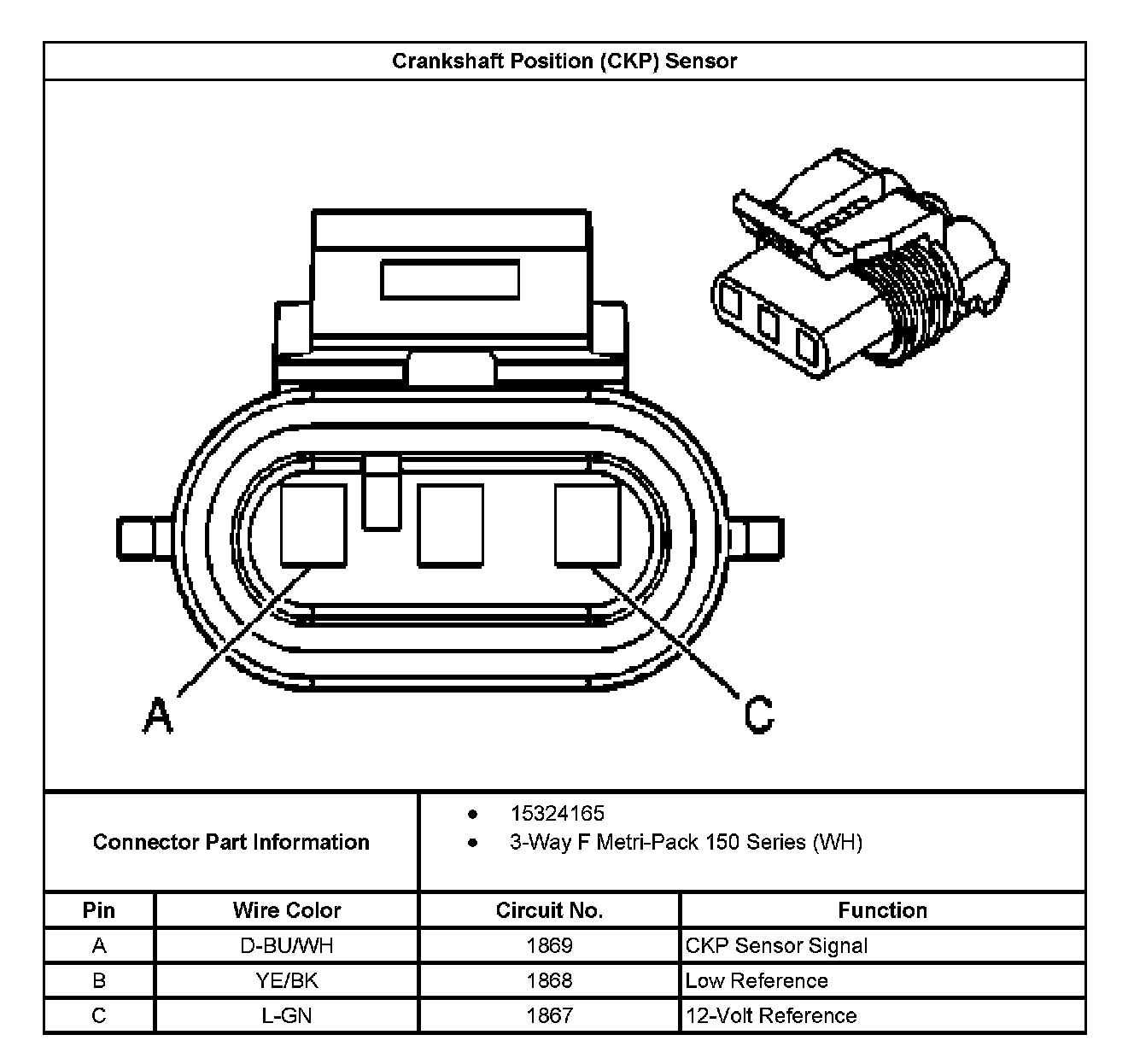 Crankshaft Position (CKP) Sensor

A

C

Connector Part Information

- 15324165
- 3-Way F Metri-Pack 150 Series (WH)

| Pin | Wire Color | Circuit No. | Function |
|---|---|---|---|
| A | D-BU/WH | 1869 | CKP Sensor Signal |
| B | YE/BK | 1868 | Low Reference |
| C | L-GN | 1867 | 12-Volt Reference |