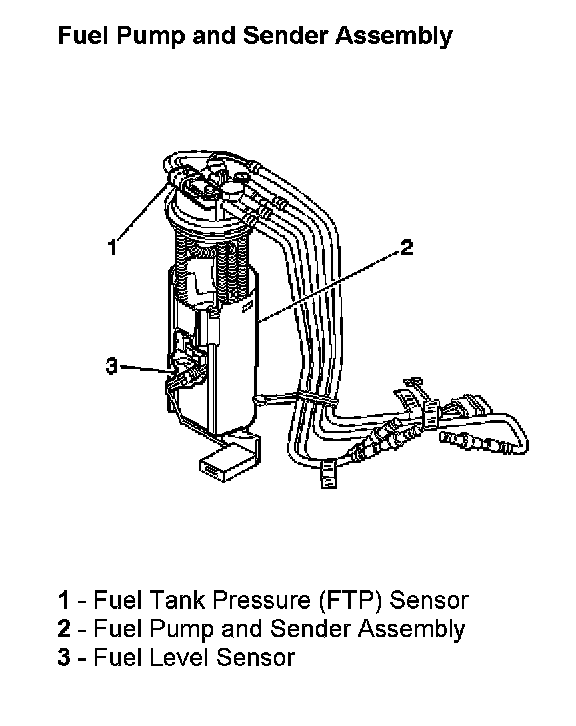 Fuel Pump and Sender Assembly

1

2

3

1 - Fuel Tank Pressure (FTP) Sensor
2 - Fuel Pump and Sender Assembly
3 - Fuel Level Sensor