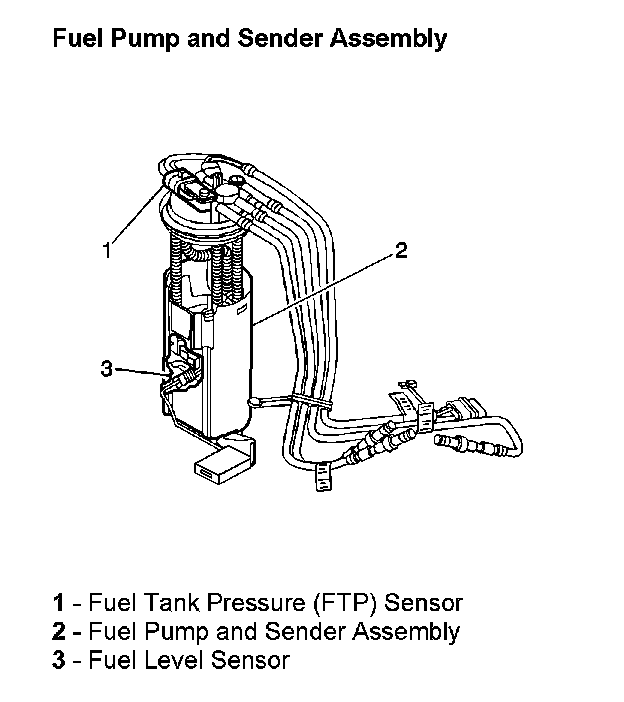 Fuel Pump and Sender Assembly

1

2

3

1 - Fuel Tank Pressure (FTP) Sensor
2 - Fuel Pump and Sender Assembly
3 - Fuel Level Sensor