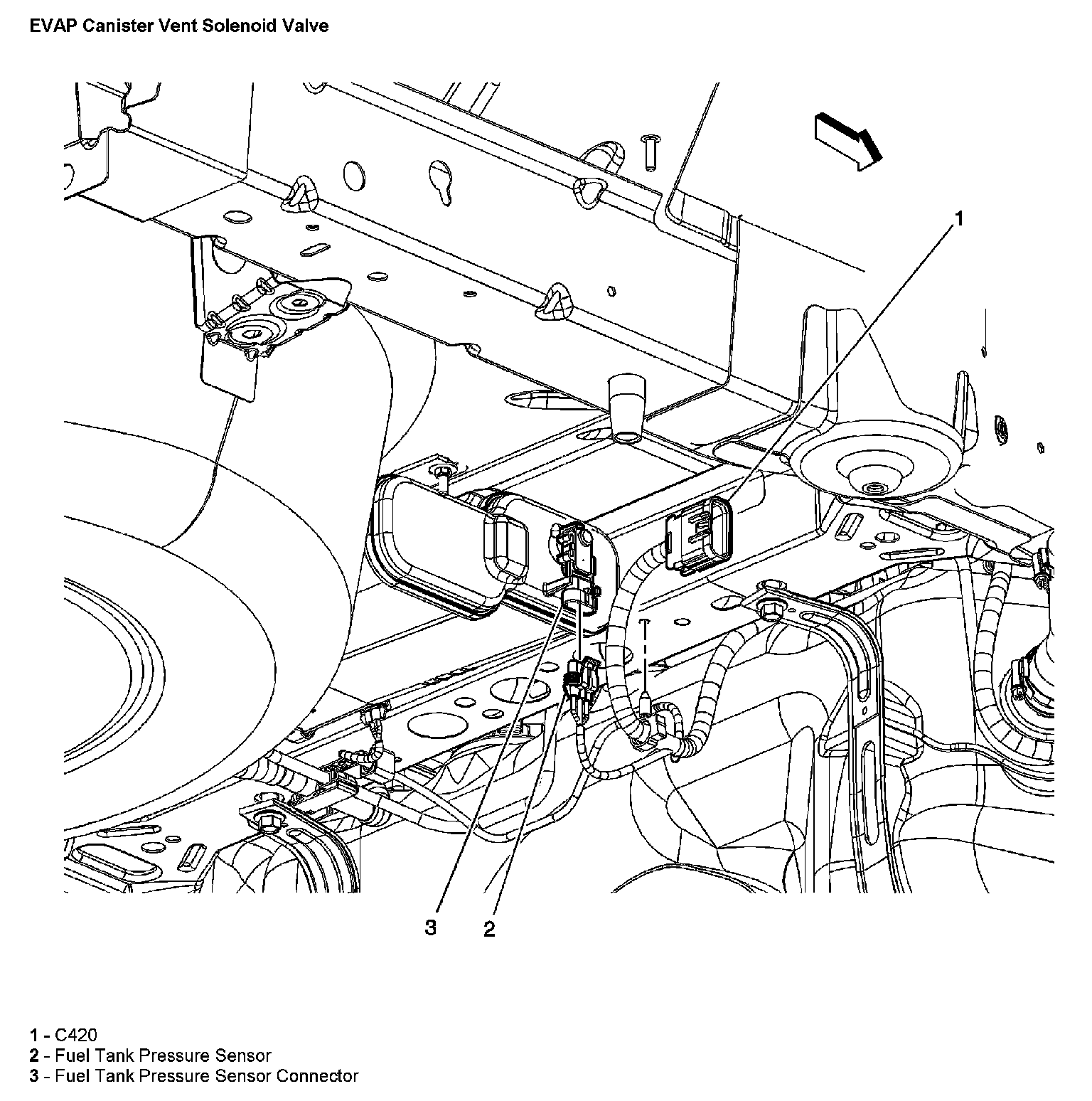 EVAP Canister Vent Solenoid Valve

1

3 2

1 - C420
2 - Fuel Tank Pressure Sensor
3 - Fuel Tank Pressure Sensor Connector