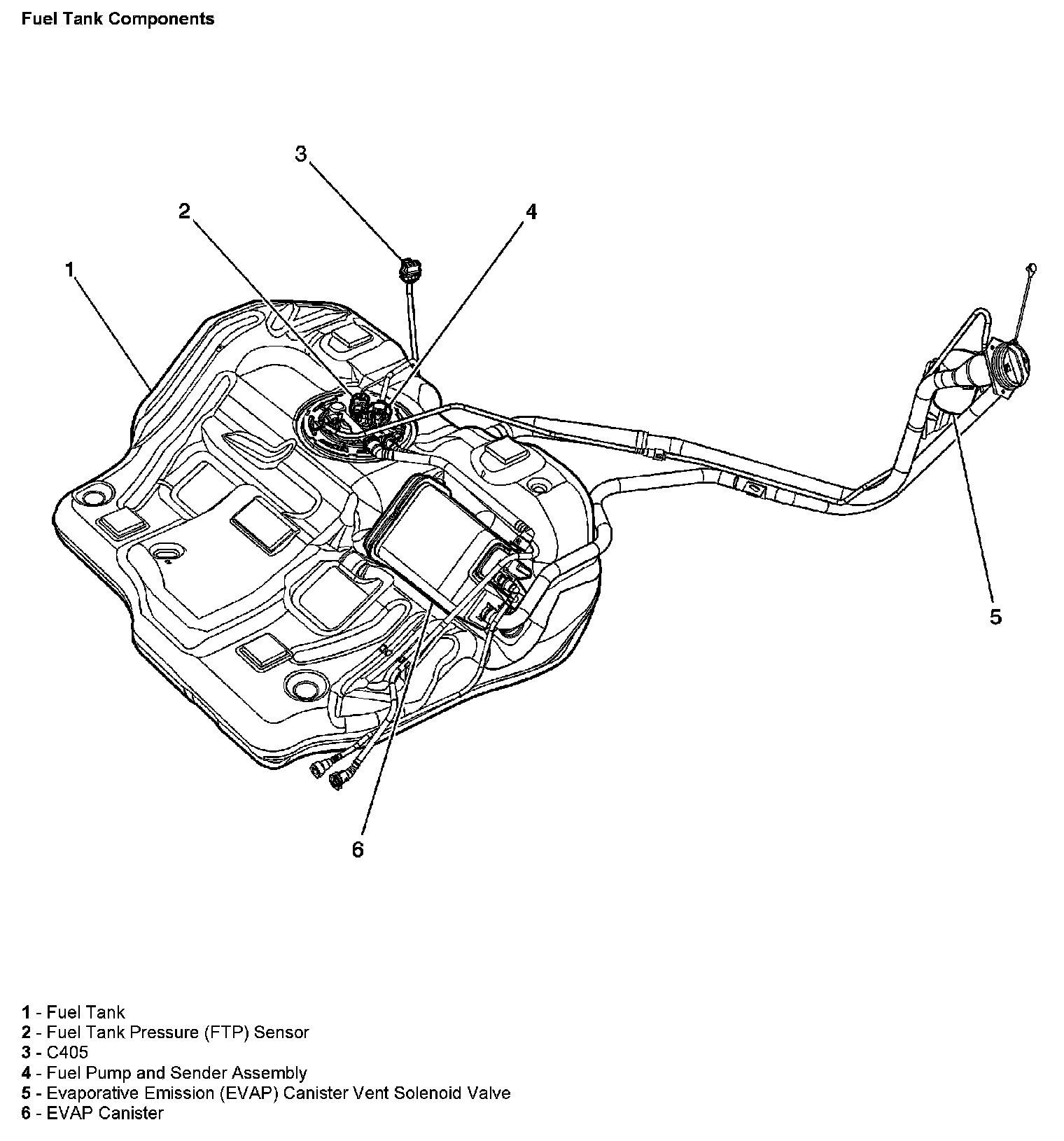 Fuel Tank Components

3

2

4

1

5

6

1 - Fuel Tank
2 - Fuel Tank Pressure (FTP) Sensor
3 - C405
4 - Fuel Pump and Sender Assembly
5 - Evaporative Emission (EVAP) Canister Vent Solenoid Valve
6 - EVAP Canister