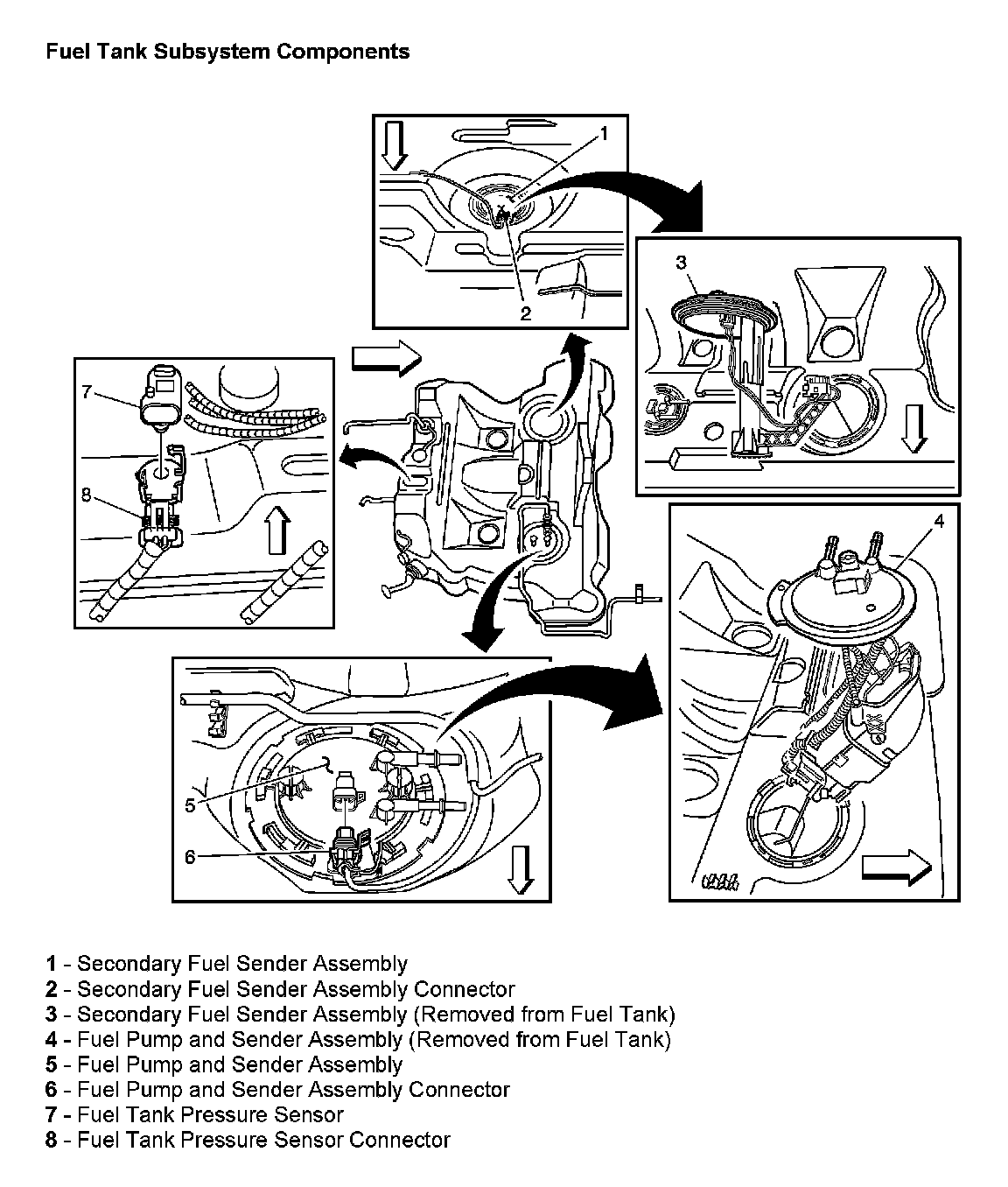 Fuel Tank Subsystem Components

1

2

3

7

8

4

5

6

1 - Secondary Fuel Sender Assembly
2 - Secondary Fuel Sender Assembly Connector
3 - Secondary Fuel Sender Assembly (Removed from Fuel Tank)
4 - Fuel Pump and Sender Assembly (Removed from Fuel Tank)
5 - Fuel Pump and Sender Assembly
6 - Fuel Pump and Sender Assembly Connector
7 - Fuel Tank Pressure Sensor
8 - Fuel Tank Pressure Sensor Connector