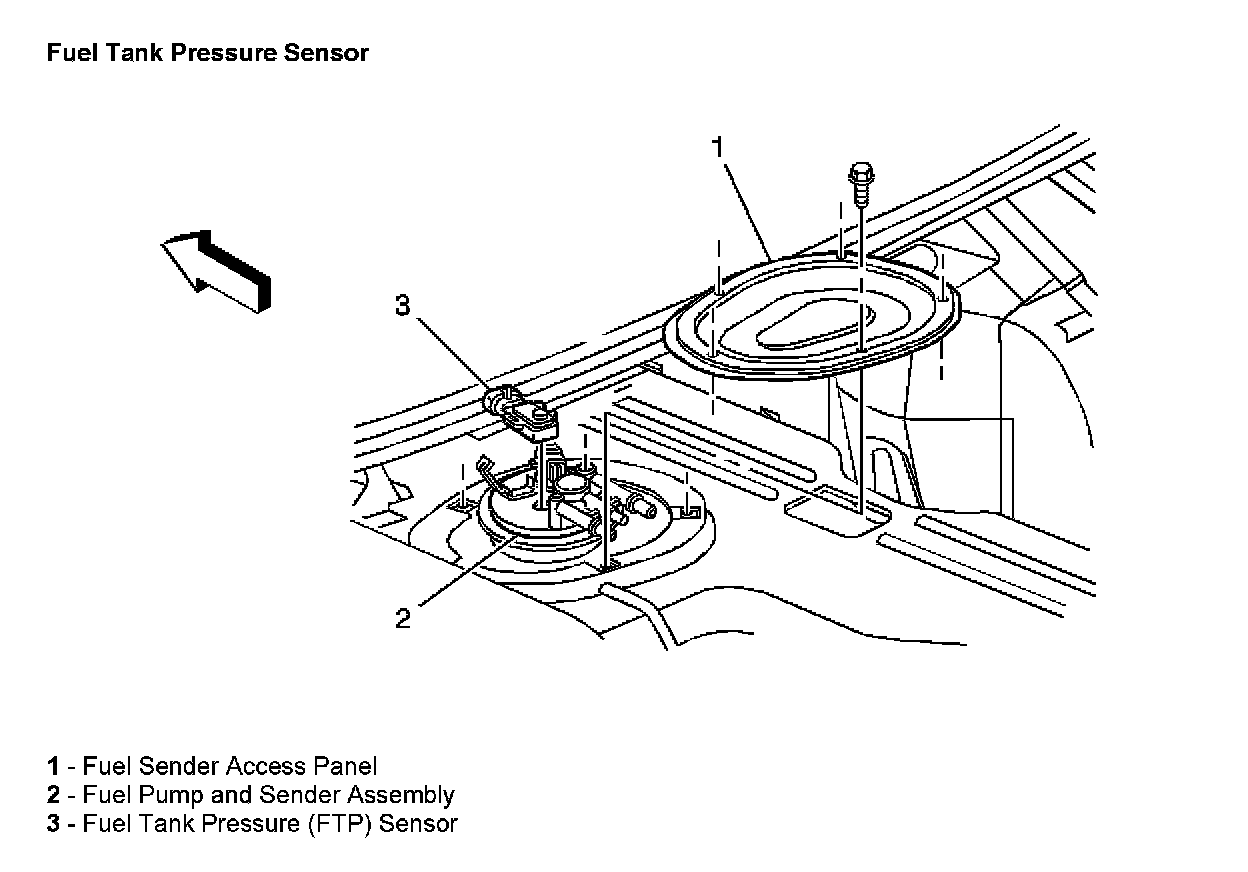 Fuel Tank Pressure Sensor

1

3

2

1 - Fuel Sender Access Panel
2 - Fuel Pump and Sender Assembly
3 - Fuel Tank Pressure (FTP) Sensor