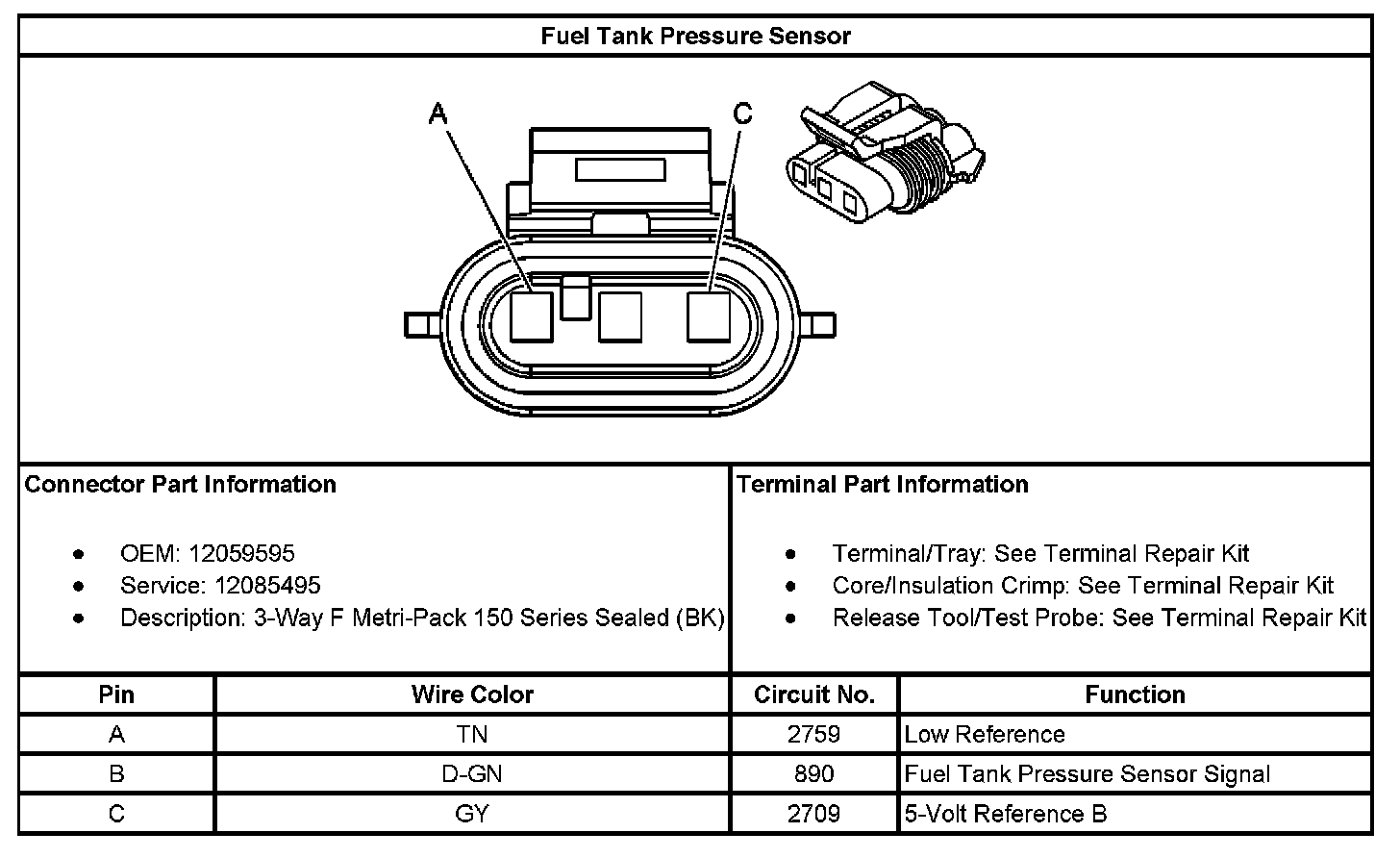 Fuel Tank Pressure Sensor

A

C

Connector Part Information

- OEM: 12059595
- Service: 12085495
- Description: 3-Way F Metri-Pack 150 Series Sealed (BK)

Terminal Part Information

- Terminal/Tray: See Terminal Repair Kit
- Core/Insulation Crimp: See Terminal Repair Kit
- Release Tool/Test Probe: See Terminal Repair Kit

| Pin | Wire Color | Circuit No. | Function |
|---|---|---|---|
| A | TN | 2759 | Low Reference |
| B | D-GN | 890 | Fuel Tank Pressure Sensor Signal |
| C | GY | 2709 | 5-Volt Reference B |