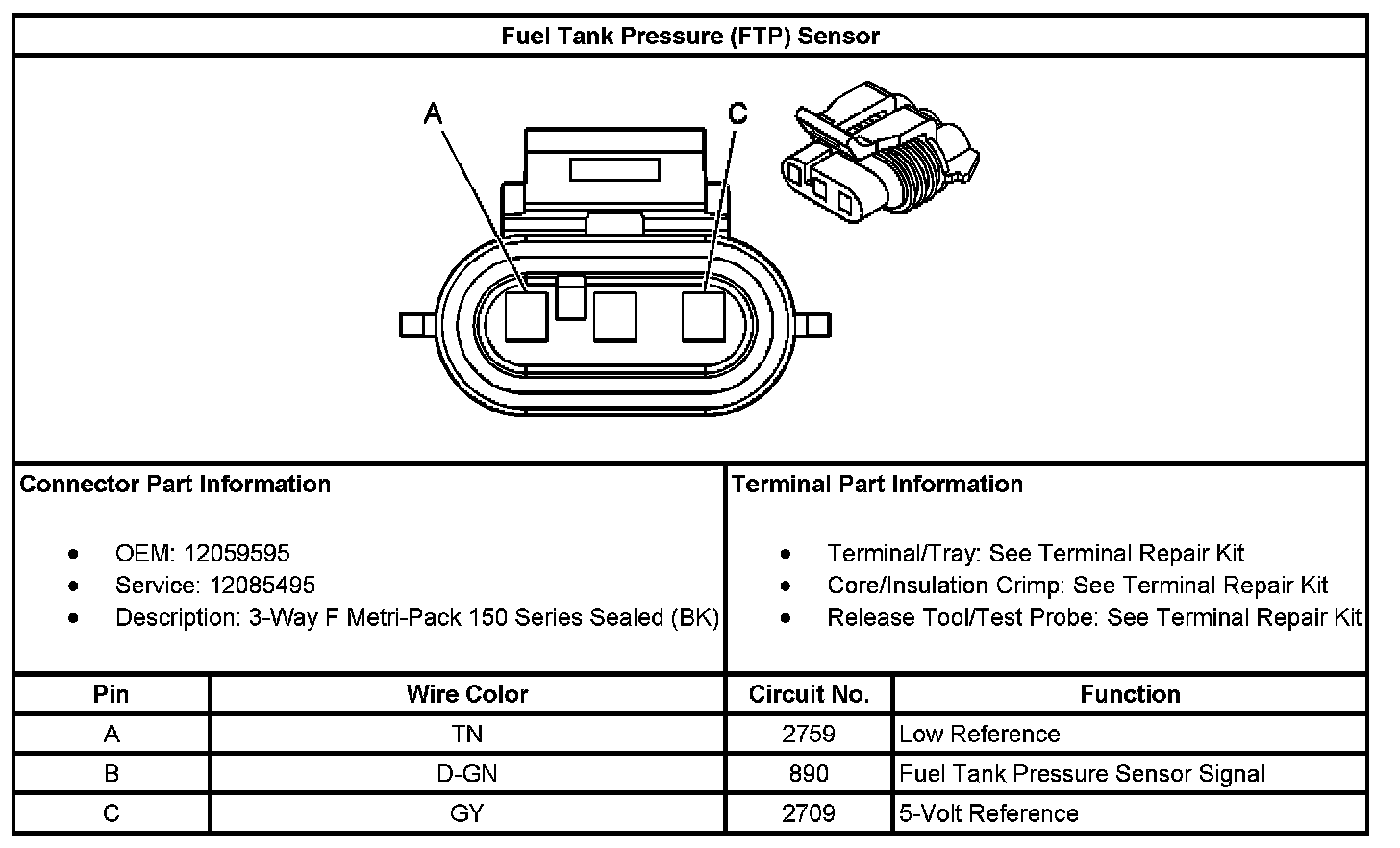 Fuel Tank Pressure (FTP) Sensor

A

C

Connector Part Information

- OEM: 12059595
- Service: 12085495
- Description: 3-Way F Metri-Pack 150 Series Sealed (BK)

Terminal Part Information

- Terminal/Tray: See Terminal Repair Kit
- Core/Insulation Crimp: See Terminal Repair Kit
- Release Tool/Test Probe: See Terminal Repair Kit

| Pin | Wire Color | Circuit No. | Function |
|---|---|---|---|
| A | TN | 2759 | Low Reference |
| B | D-GN | 890 | Fuel Tank Pressure Sensor Signal |
| C | GY | 2709 | 5-Volt Reference |