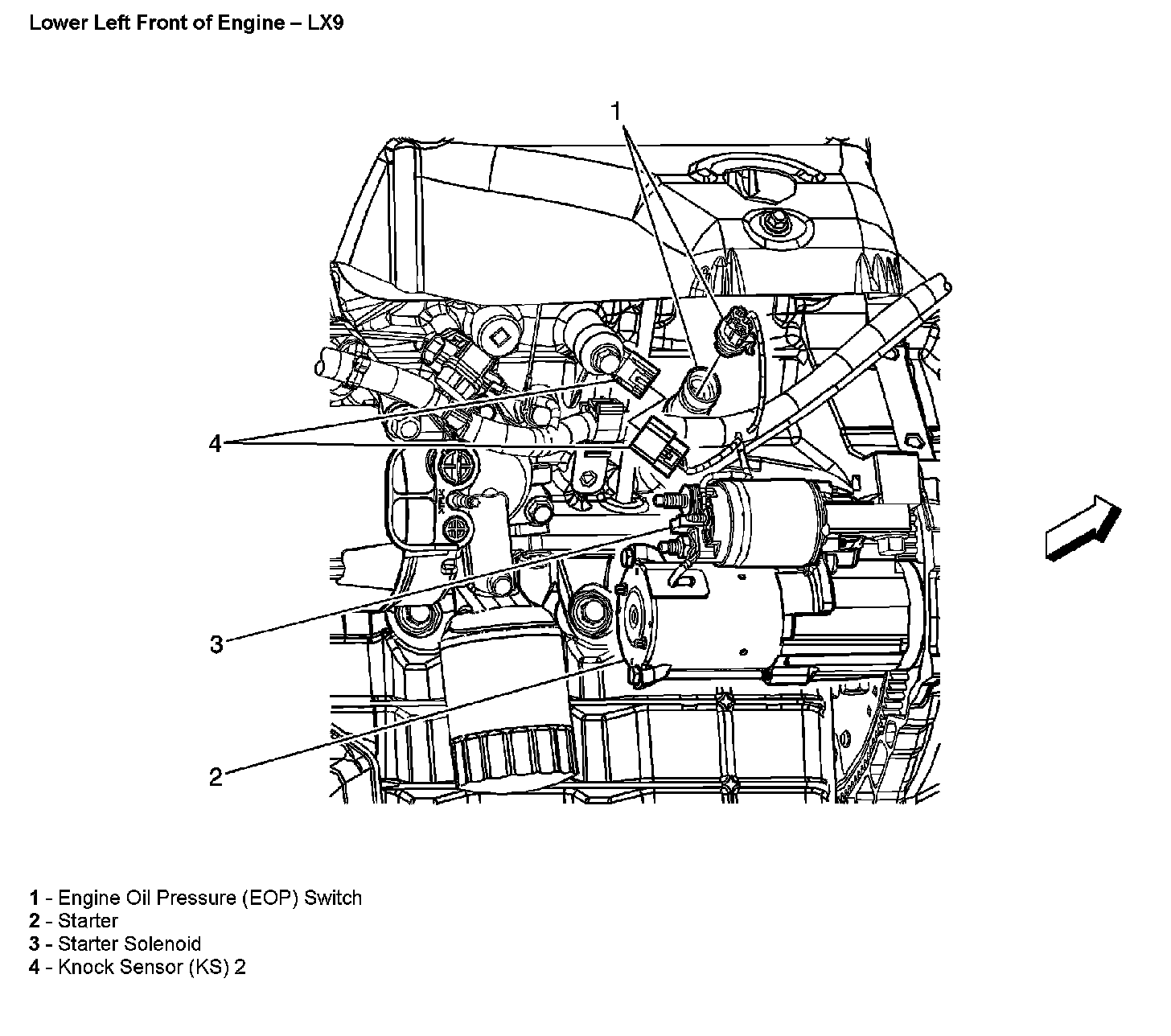 Lower Left Front of Engine – LX9

1

4

3

2

1 - Engine Oil Pressure (EOP) Switch
2 - Starter
3 - Starter Solenoid
4 - Knock Sensor (KS) 2