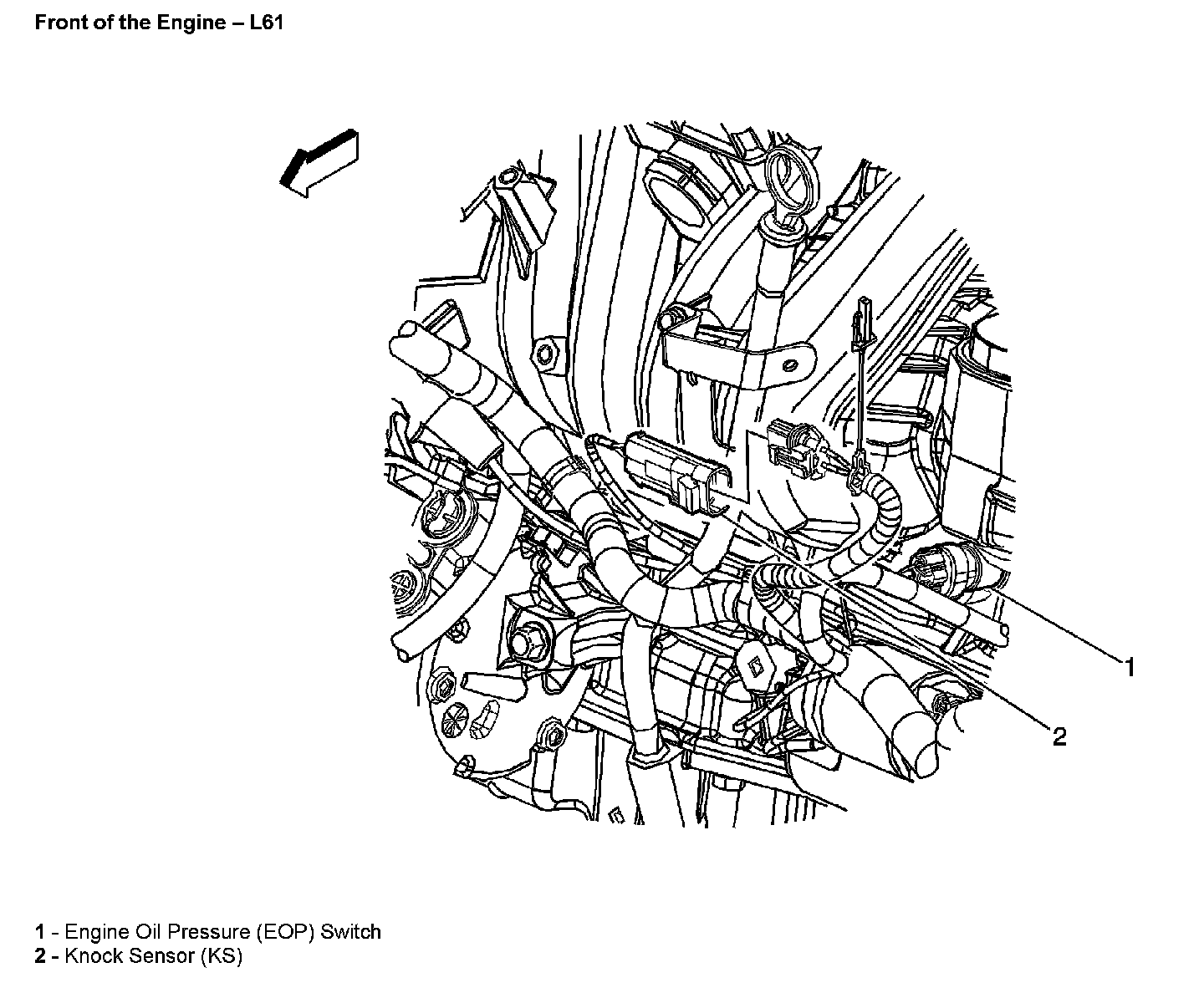 Front of the Engine – L61

1

2

1 - Engine Oil Pressure (EOP) Switch
2 - Knock Sensor (KS)