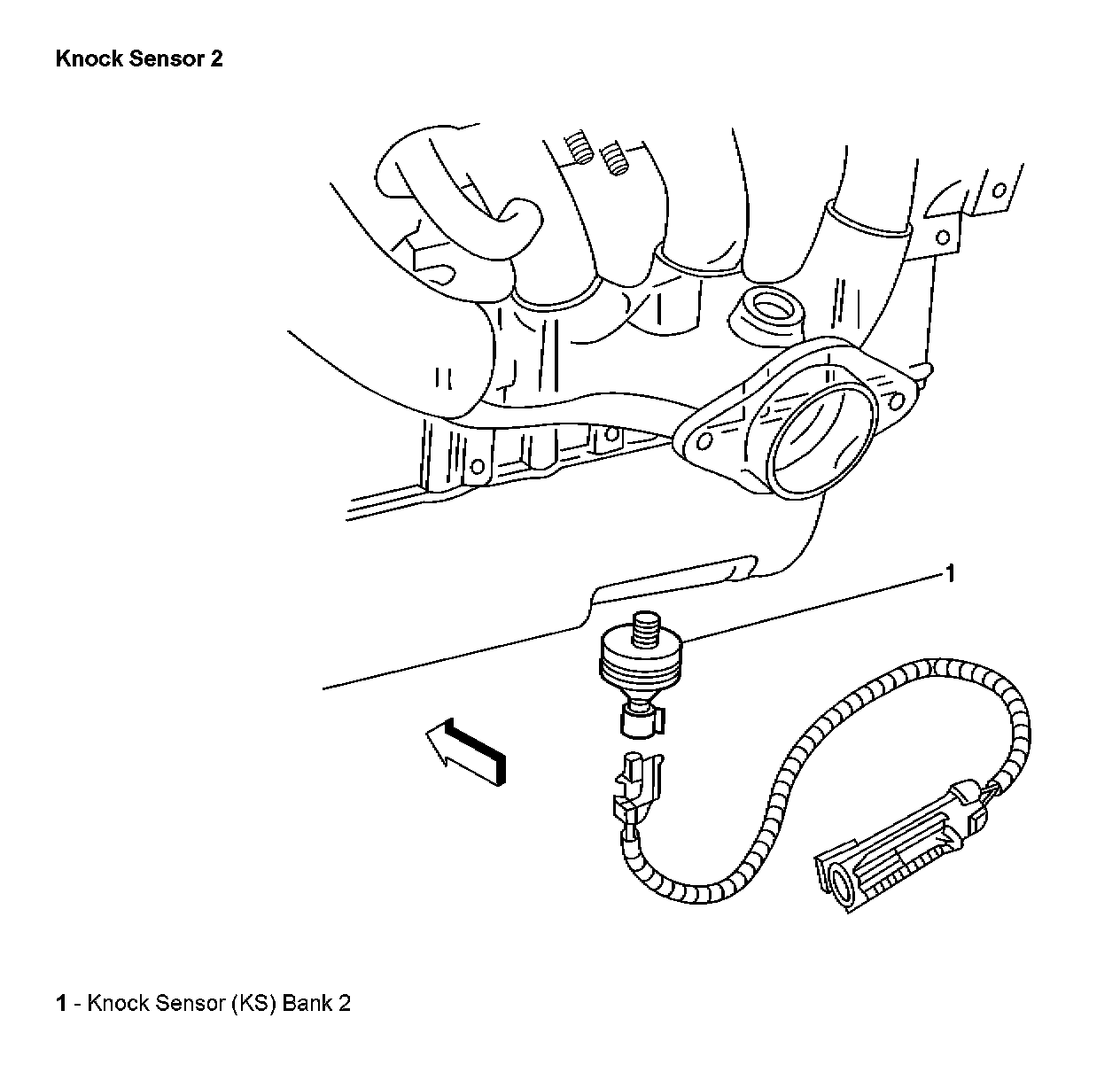 Knock Sensor 2

1

1 - Knock Sensor (KS) Bank 2