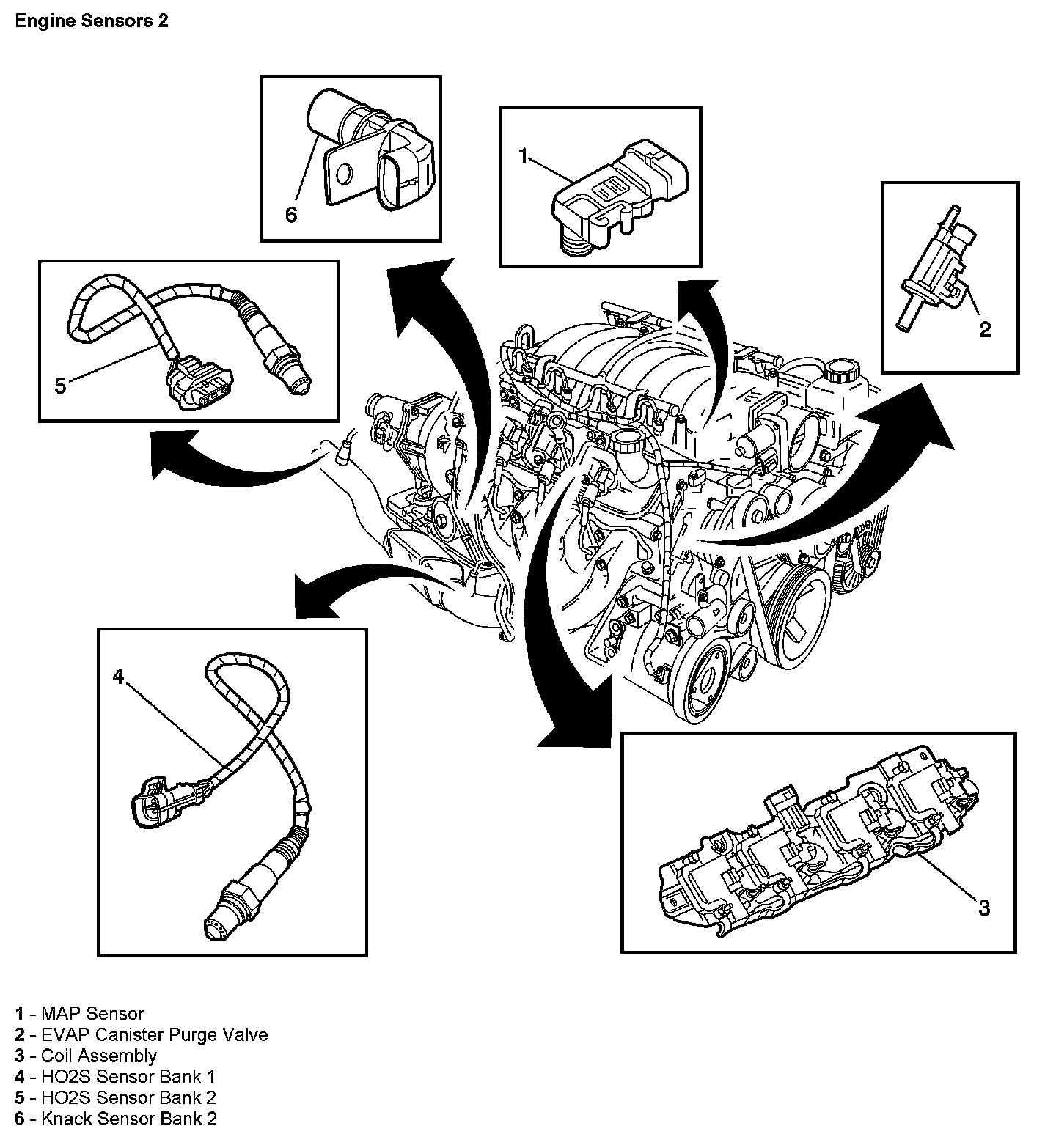 Engine Sensors 2

6

1

2

5

4

3

1 - MAP Sensor
2 - EVAP Canister Purge Valve
3 - Coil Assembly
4 - HO2S Sensor Bank 1
5 - HO2S Sensor Bank 2
6 - Knack Sensor Bank 2