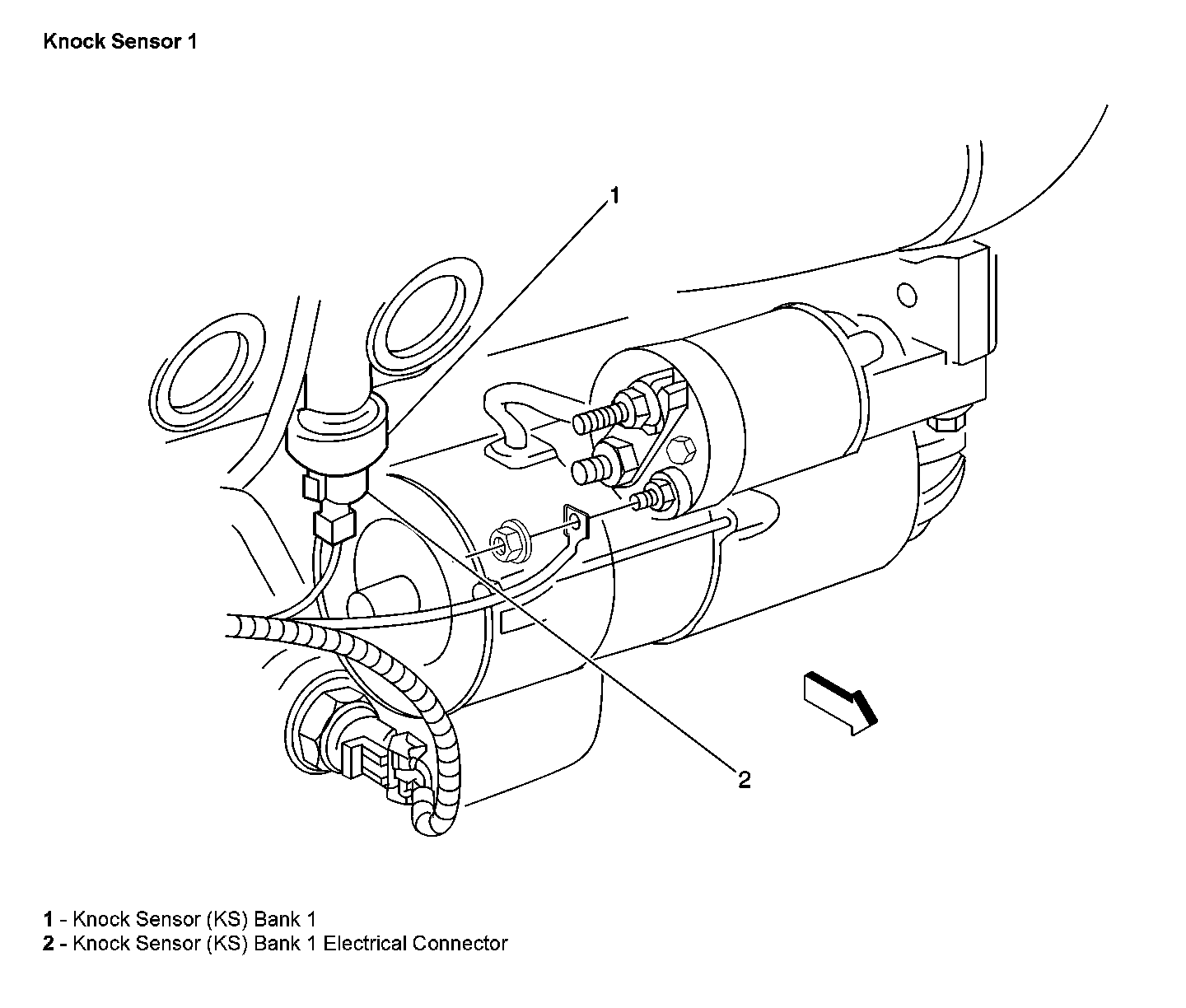 Knock Sensor 1

1

2

1 - Knock Sensor (KS) Bank 1
2 - Knock Sensor (KS) Bank 1 Electrical Connector