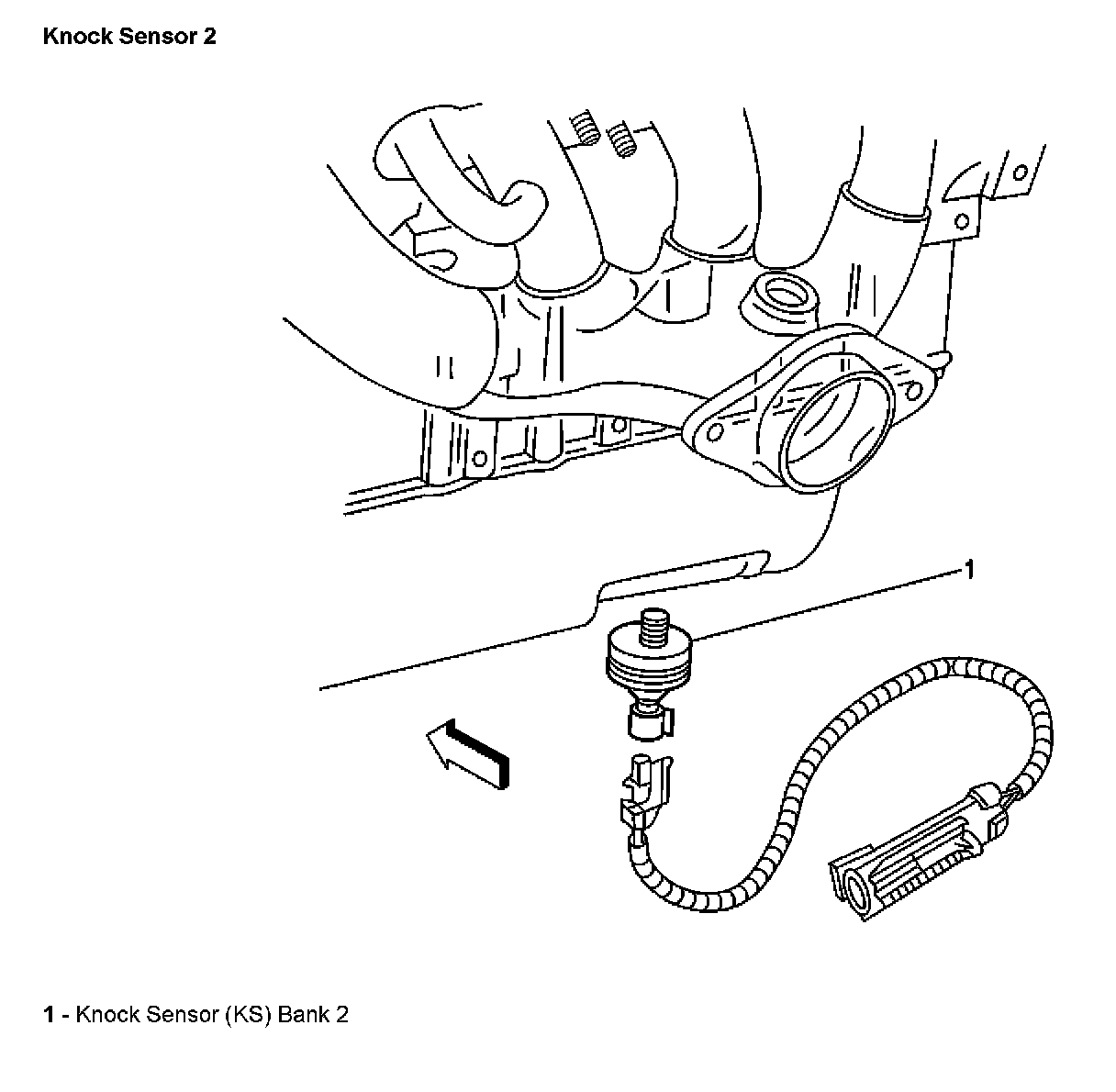 Knock Sensor 2

1

1 - Knock Sensor (KS) Bank 2