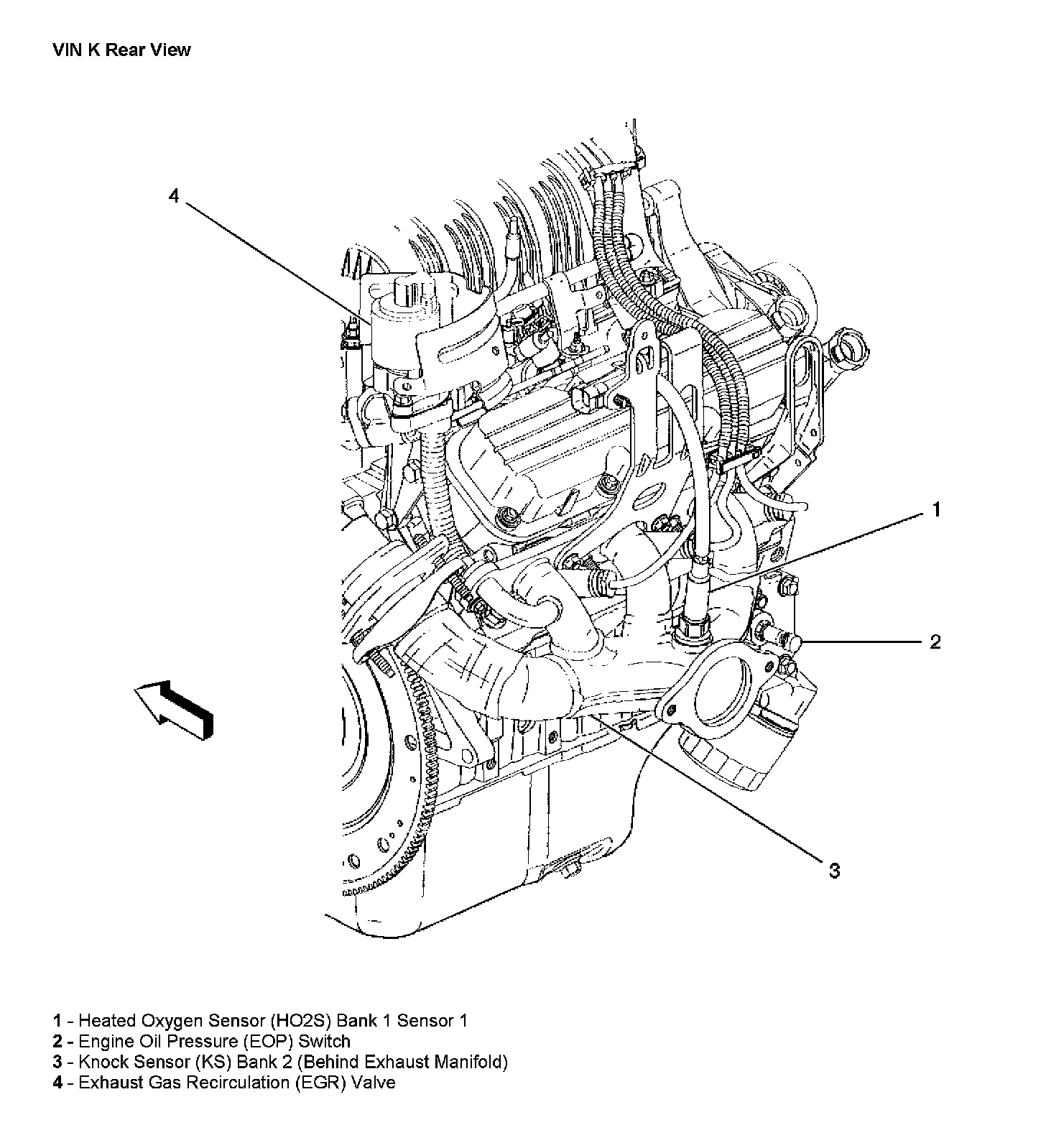 VIN K Rear View

4

1

2

3

1 - Heated Oxygen Sensor (HO2S) Bank 1 Sensor 1
2 - Engine Oil Pressure (EOP) Switch
3 - Knock Sensor (KS) Bank 2 (Behind Exhaust Manifold)
4 - Exhaust Gas Recirculation (EGR) Valve