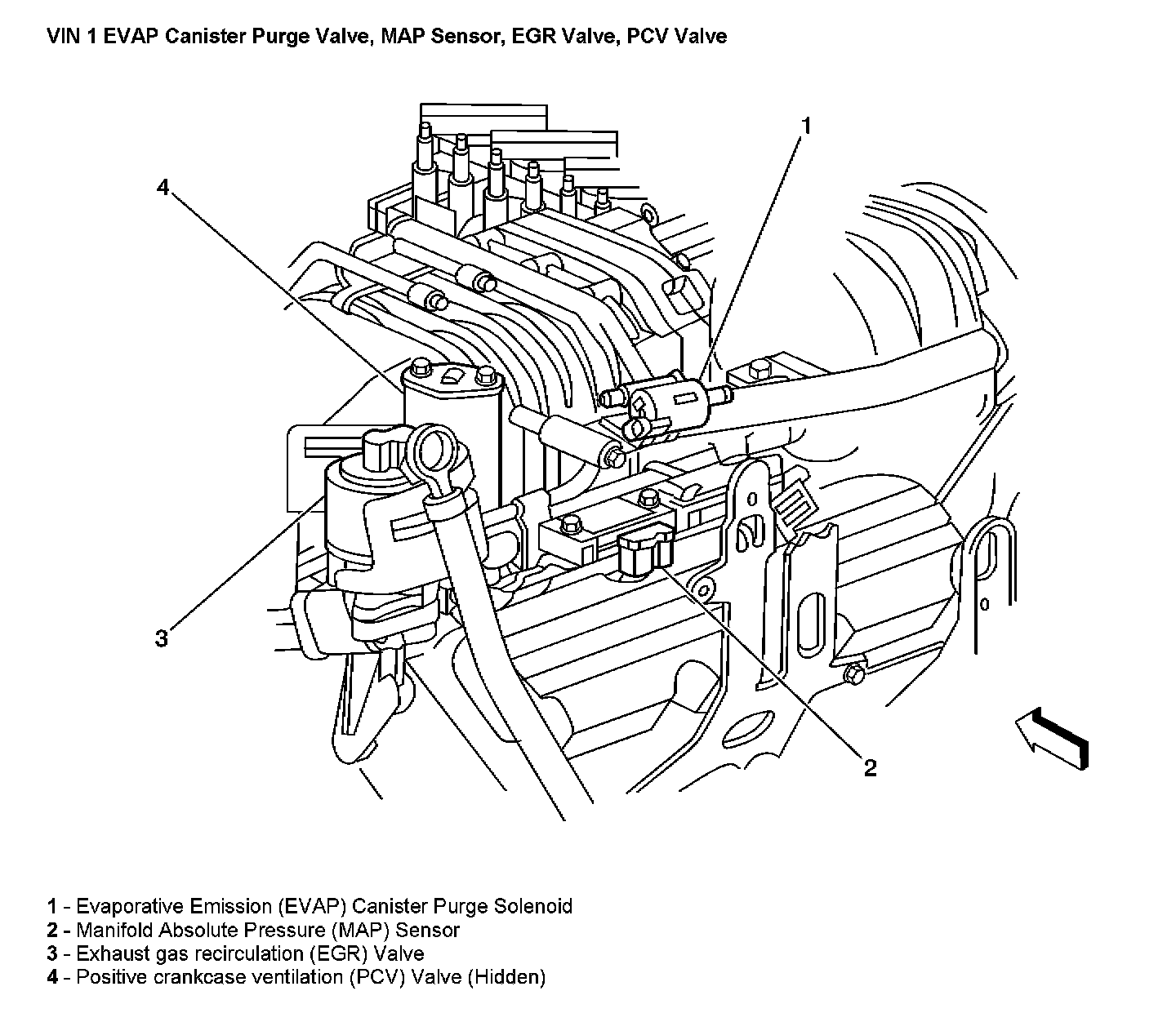 VIN 1 EVAP Canister Purge Valve, MAP Sensor, EGR Valve, PCV Valve

1

4

3

2

1 - Evaporative Emission (EVAP) Canister Purge Solenoid
2 - Manifold Absolute Pressure (MAP) Sensor
3 - Exhaust gas recirculation (EGR) Valve
4 - Positive crankcase ventilation (PCV) Valve (Hidden)