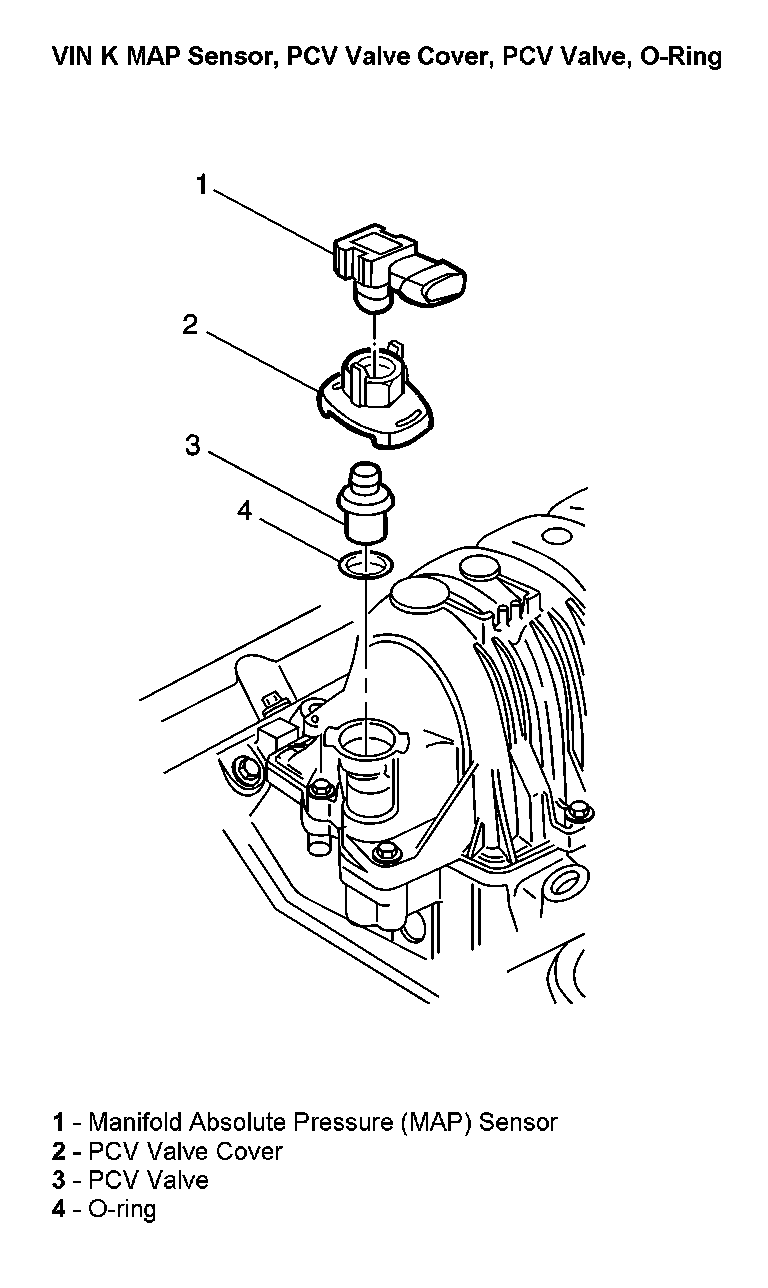 VIN K MAP Sensor, PCV Valve Cover, PCV Valve, O-Ring

1

2

3

4

1 - Manifold Absolute Pressure (MAP) Sensor
2 - PCV Valve Cover
3 - PCV Valve
4 - O-ring