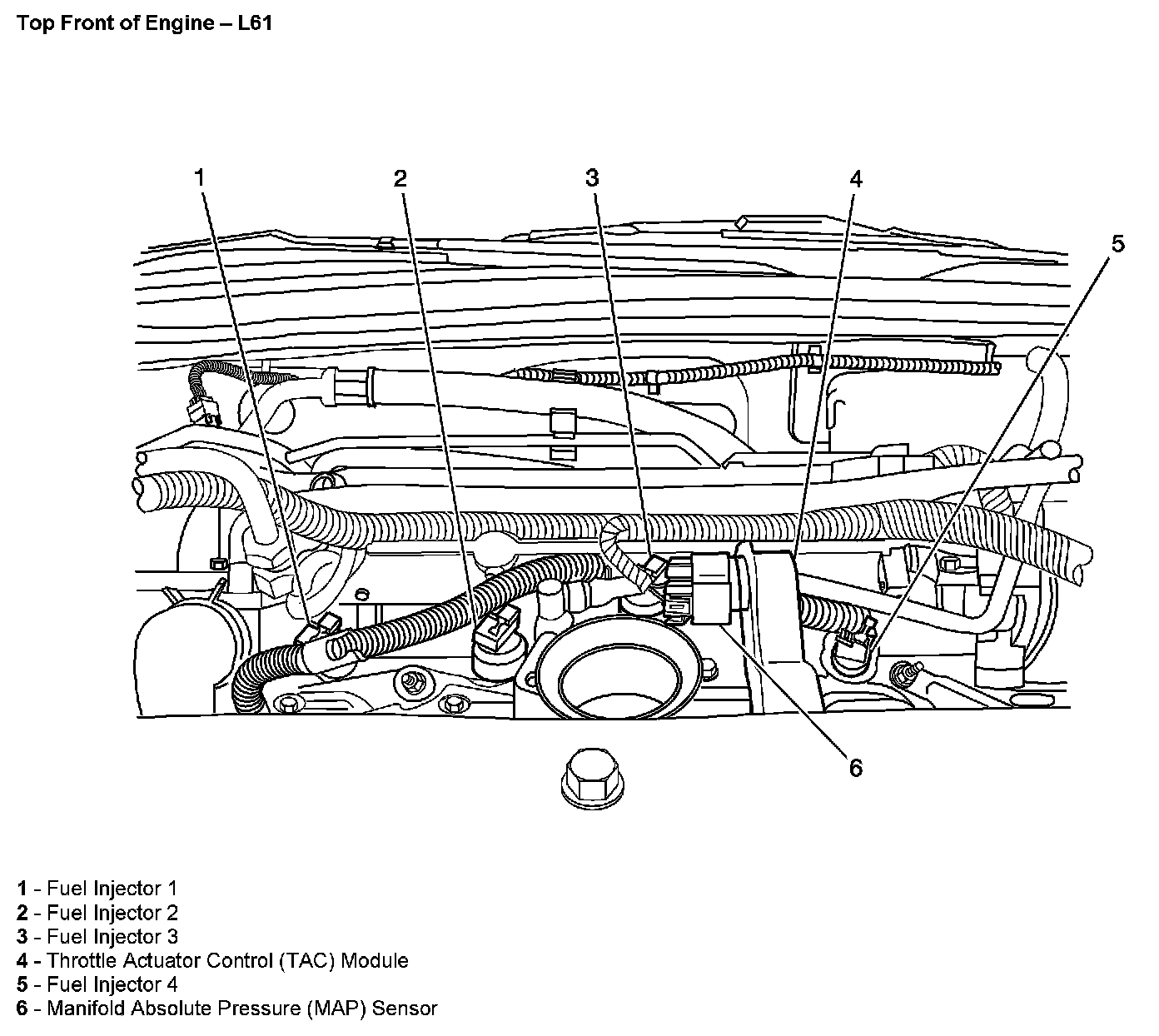 Top Front of Engine – L61

1
2
3
4
5
6

1 - Fuel Injector 1
2 - Fuel Injector 2
3 - Fuel Injector 3
4 - Throttle Actuator Control (TAC) Module
5 - Fuel Injector 4
6 - Manifold Absolute Pressure (MAP) Sensor