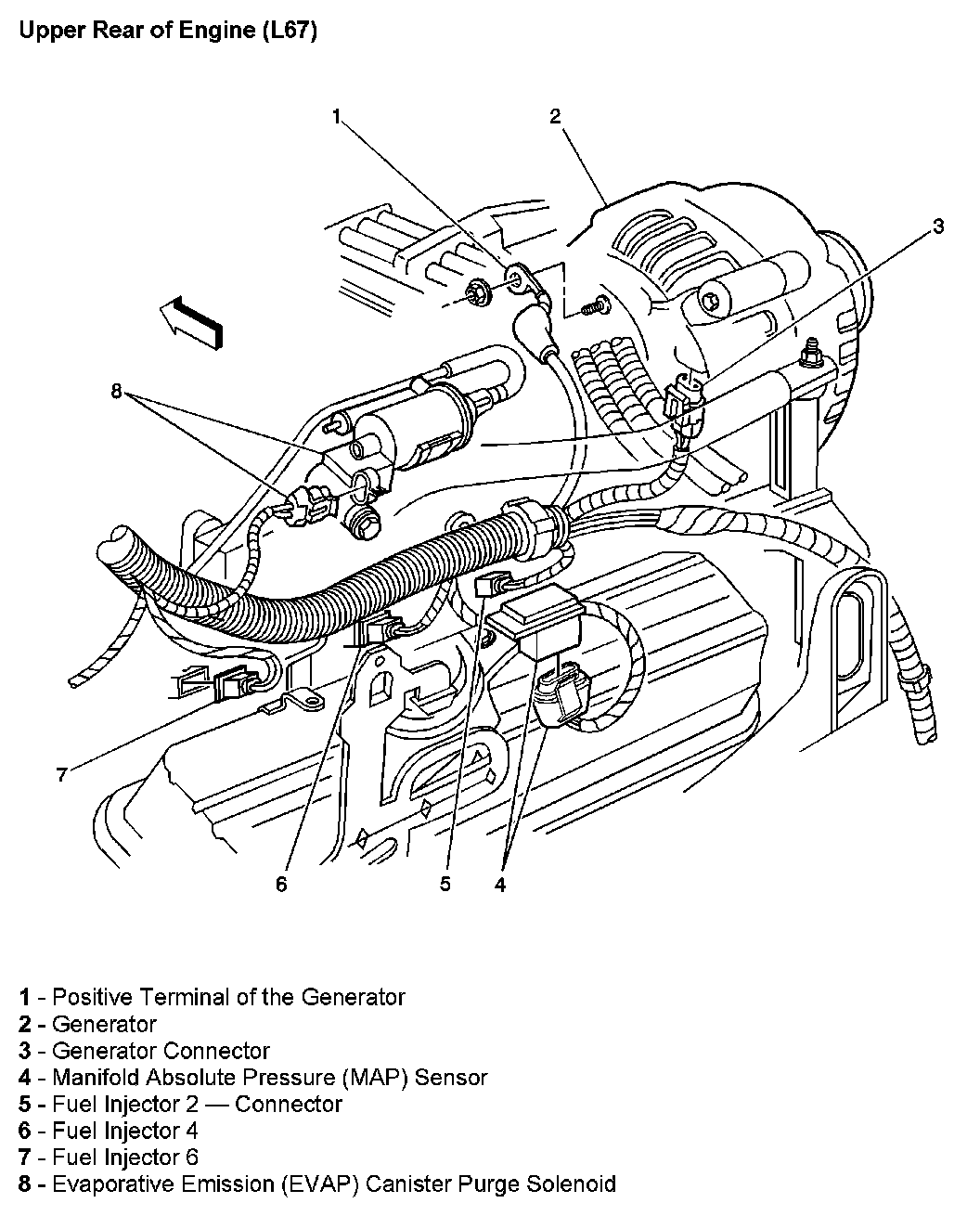 Upper Rear of Engine (L67)

1
2
3
8
7
6
5
4

1 - Positive Terminal of the Generator
2 - Generator
3 - Generator Connector
4 - Manifold Absolute Pressure (MAP) Sensor
5 - Fuel Injector 2 — Connector
6 - Fuel Injector 4
7 - Fuel Injector 6
8 - Evaporative Emission (EVAP) Canister Purge Solenoid