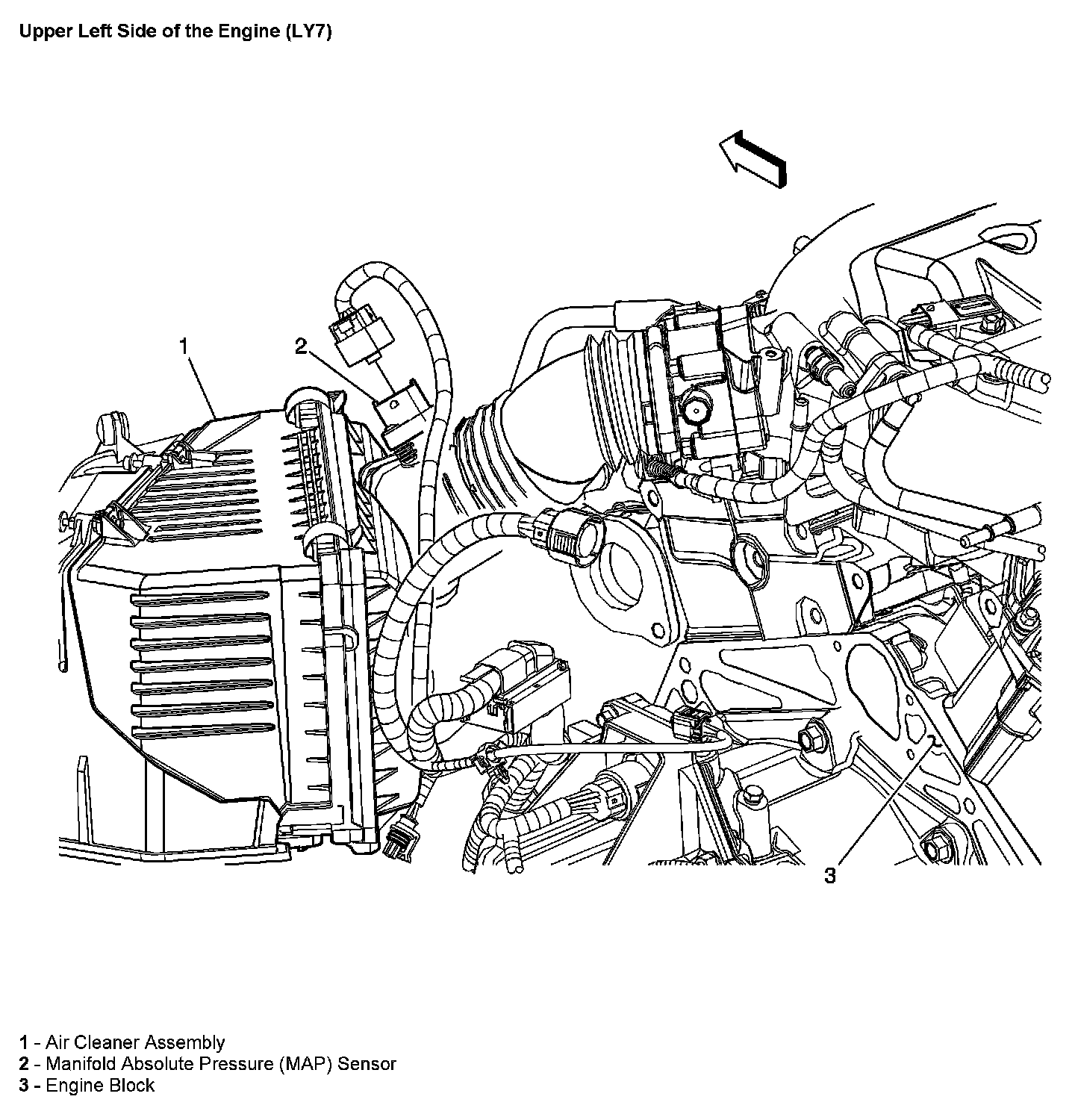 Upper Left Side of the Engine (LY7)

1

2

3

1 - Air Cleaner Assembly
2 - Manifold Absolute Pressure (MAP) Sensor
3 - Engine Block