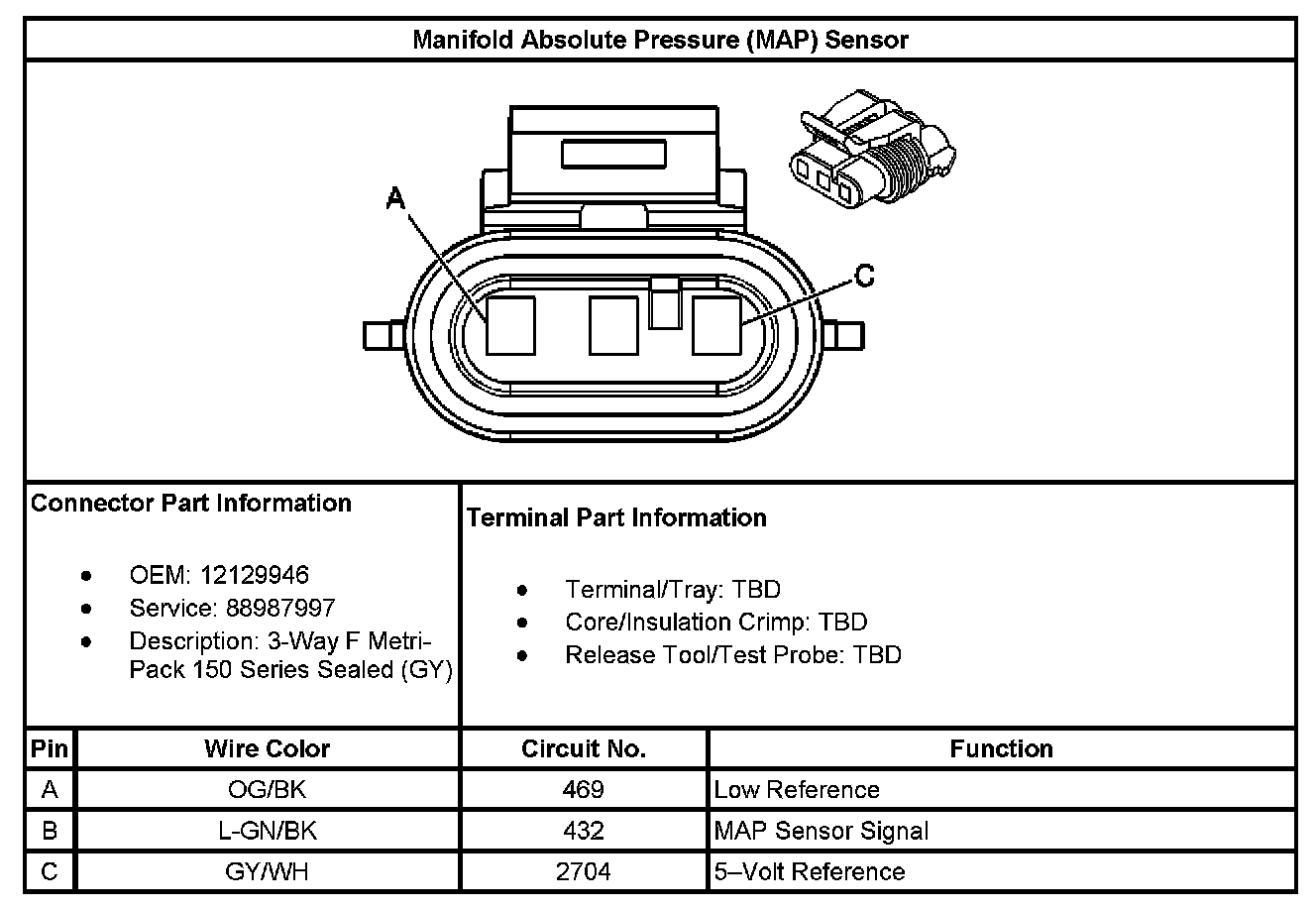 Manifold Absolute Pressure (MAP) Sensor

A

C

Connector Part Information

- OEM: 12129946
- Service: 88987997
- Description: 3-Way F Metri-Pack 150 Series Sealed (GY)

Terminal Part Information

- Terminal/Tray: TBD
- Core/Insulation Crimp: TBD
- Release Tool/Test Probe: TBD

| Pin | Wire Color | Circuit No. | Function |
|---|---|---|---|
| A | OG/BK | 469 | Low Reference |
| B | L-GN/BK | 432 | MAP Sensor Signal |
| C | GY/WH | 2704 | 5–Volt Reference |