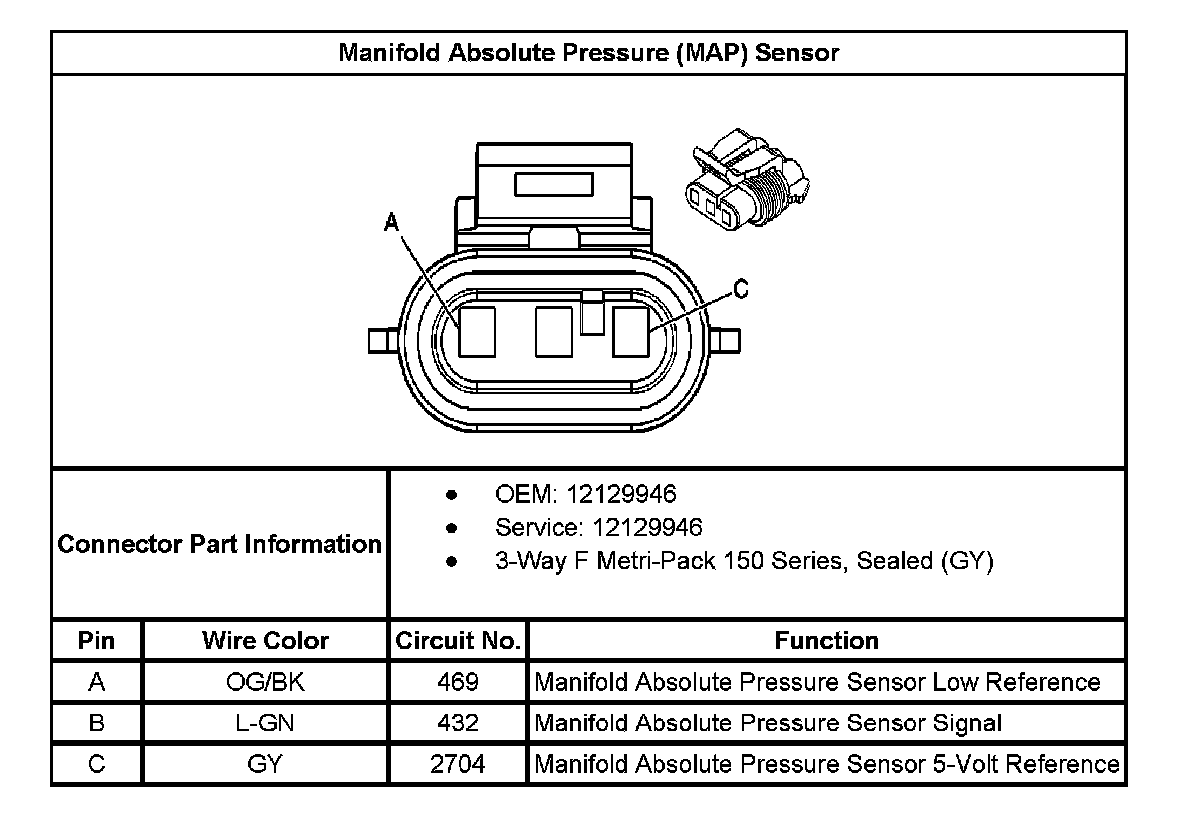 Manifold Absolute Pressure (MAP) Sensor

A

C

Connector Part Information

- OEM: 12129946
- Service: 12129946
- 3-Way F Metri-Pack 150 Series, Sealed (GY)

| Pin | Wire Color | Circuit No. | Function |
|---|---|---|---|
| A | OG/BK | 469 | Manifold Absolute Pressure Sensor Low Reference |
| B | L-GN | 432 | Manifold Absolute Pressure Sensor Signal |
| C | GY | 2704 | Manifold Absolute Pressure Sensor 5-Volt Reference |