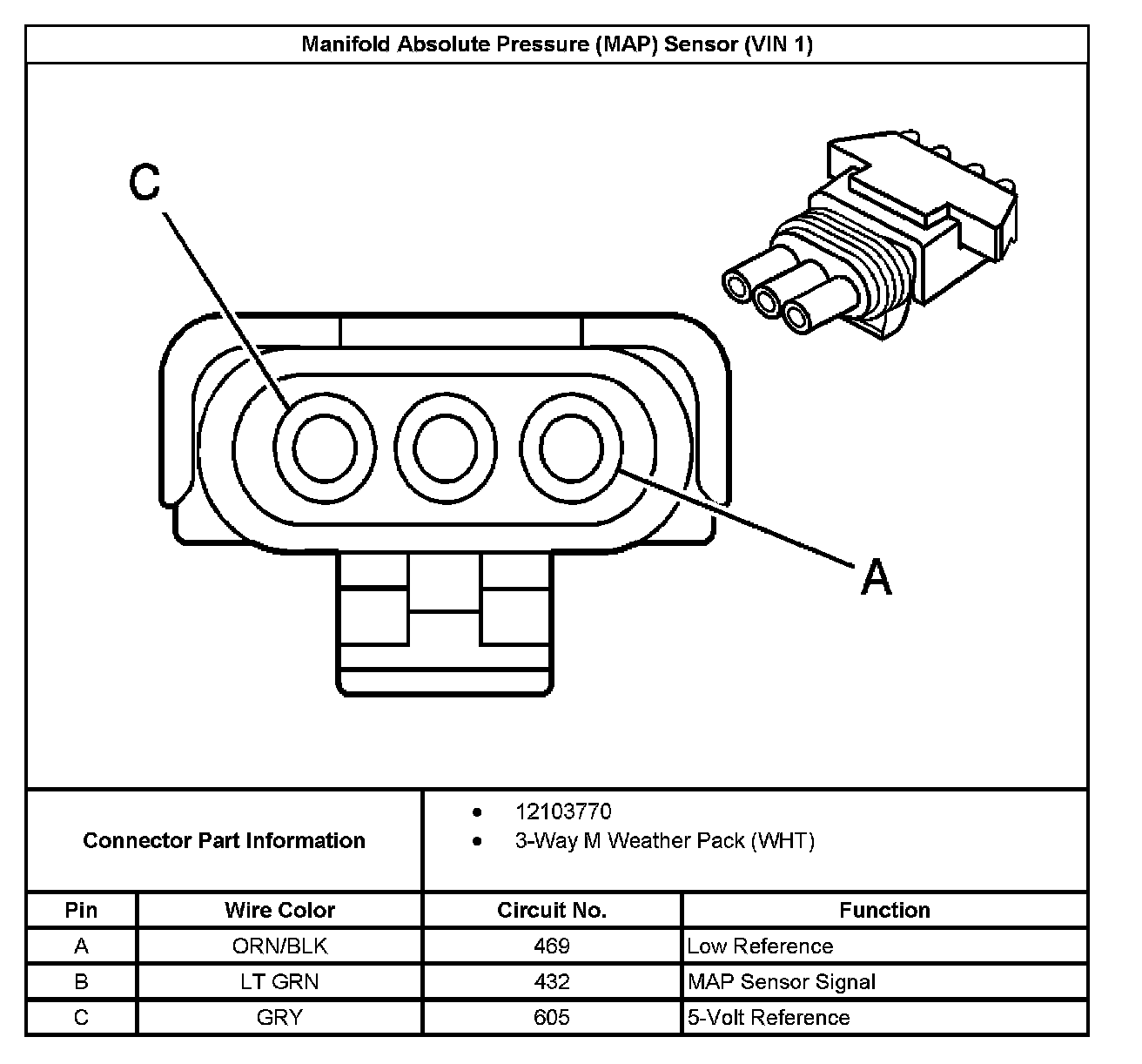 Manifold Absolute Pressure (MAP) Sensor (VIN 1)

C

A

Connector Part Information

- 12103770
- 3-Way M Weather Pack (WHT)

| Pin | Wire Color | Circuit No. | Function |
|---|---|---|---|
| A | ORN/BLK | 469 | Low Reference |
| B | LT GRN | 432 | MAP Sensor Signal |
| C | GRY | 605 | 5-Volt Reference |