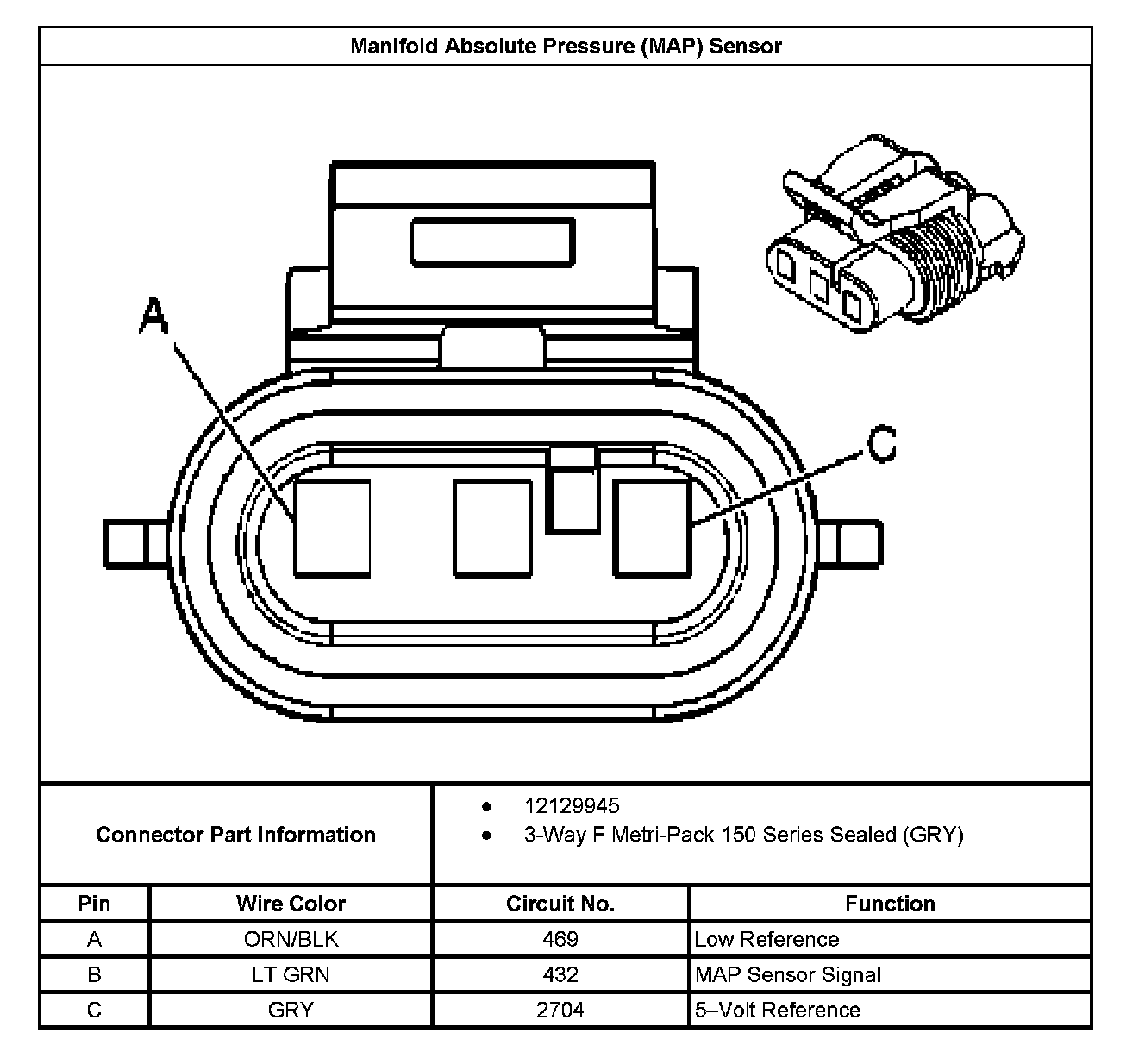 Manifold Absolute Pressure (MAP) Sensor

A

C

Connector Part Information

- 12129945
- 3-Way F Metri-Pack 150 Series Sealed (GRY)

| Pin | Wire Color | Circuit No. | Function |
|---|---|---|---|
| A | ORN/BLK | 469 | Low Reference |
| B | LT GRN | 432 | MAP Sensor Signal |
| C | GRY | 2704 | 5–Volt Reference |