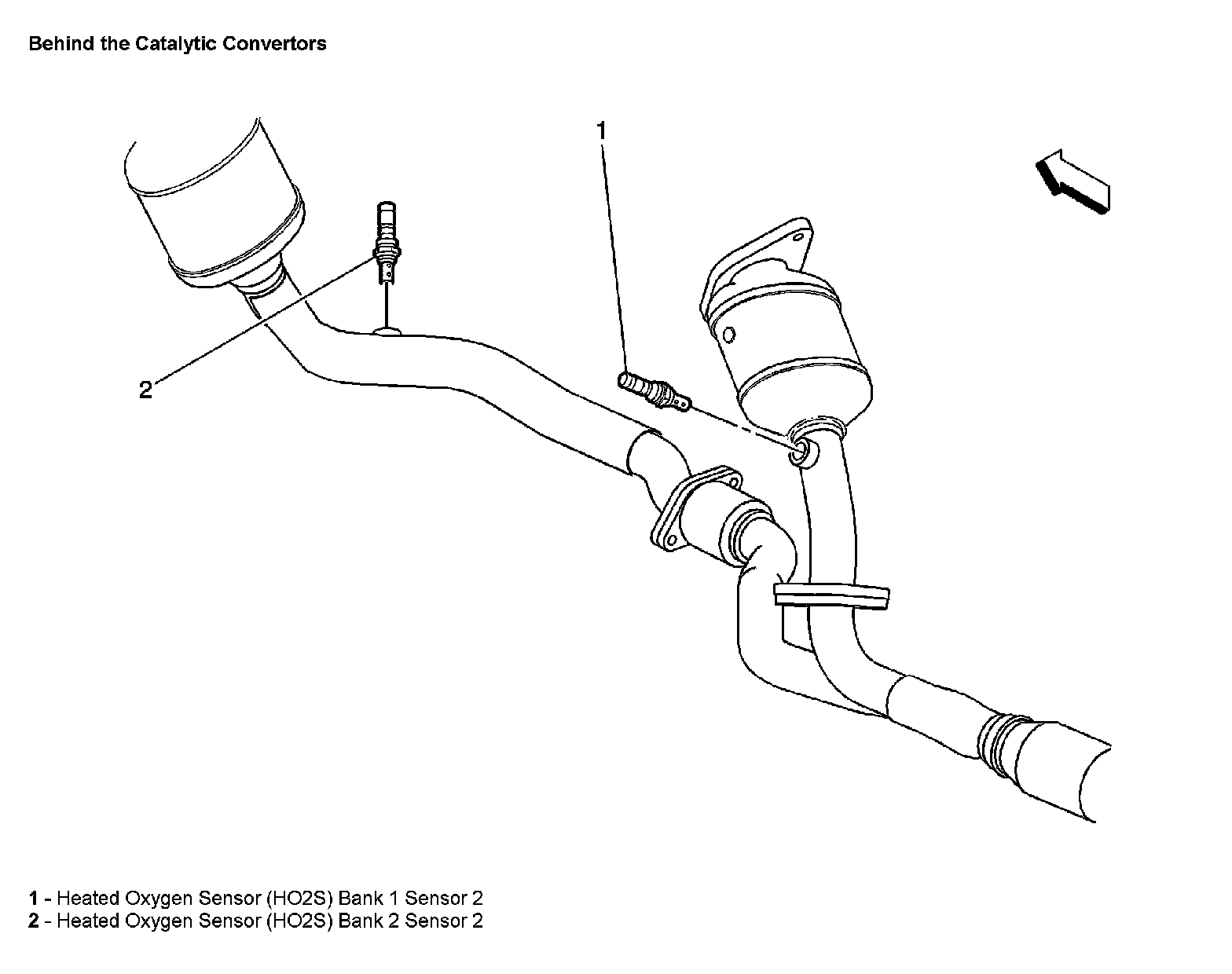 Behind the Catalytic Convertors

1

2

1 - Heated Oxygen Sensor (HO2S) Bank 1 Sensor 2
2 - Heated Oxygen Sensor (HO2S) Bank 2 Sensor 2