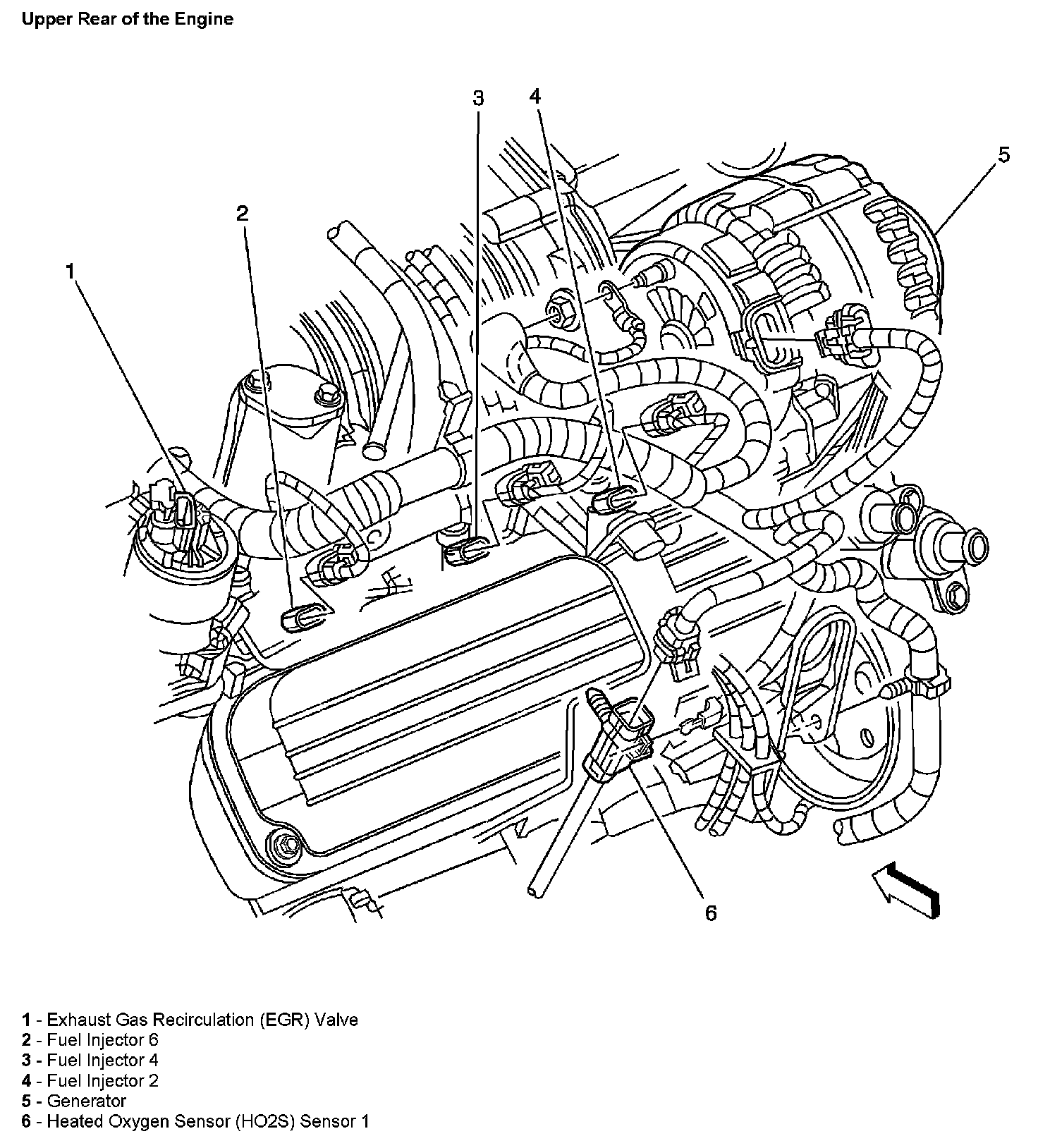 Upper Rear of the Engine

3
4
5
2
1
6

1 - Exhaust Gas Recirculation (EGR) Valve
2 - Fuel Injector 6
3 - Fuel Injector 4
4 - Fuel Injector 2
5 - Generator
6 - Heated Oxygen Sensor (HO2S) Sensor 1