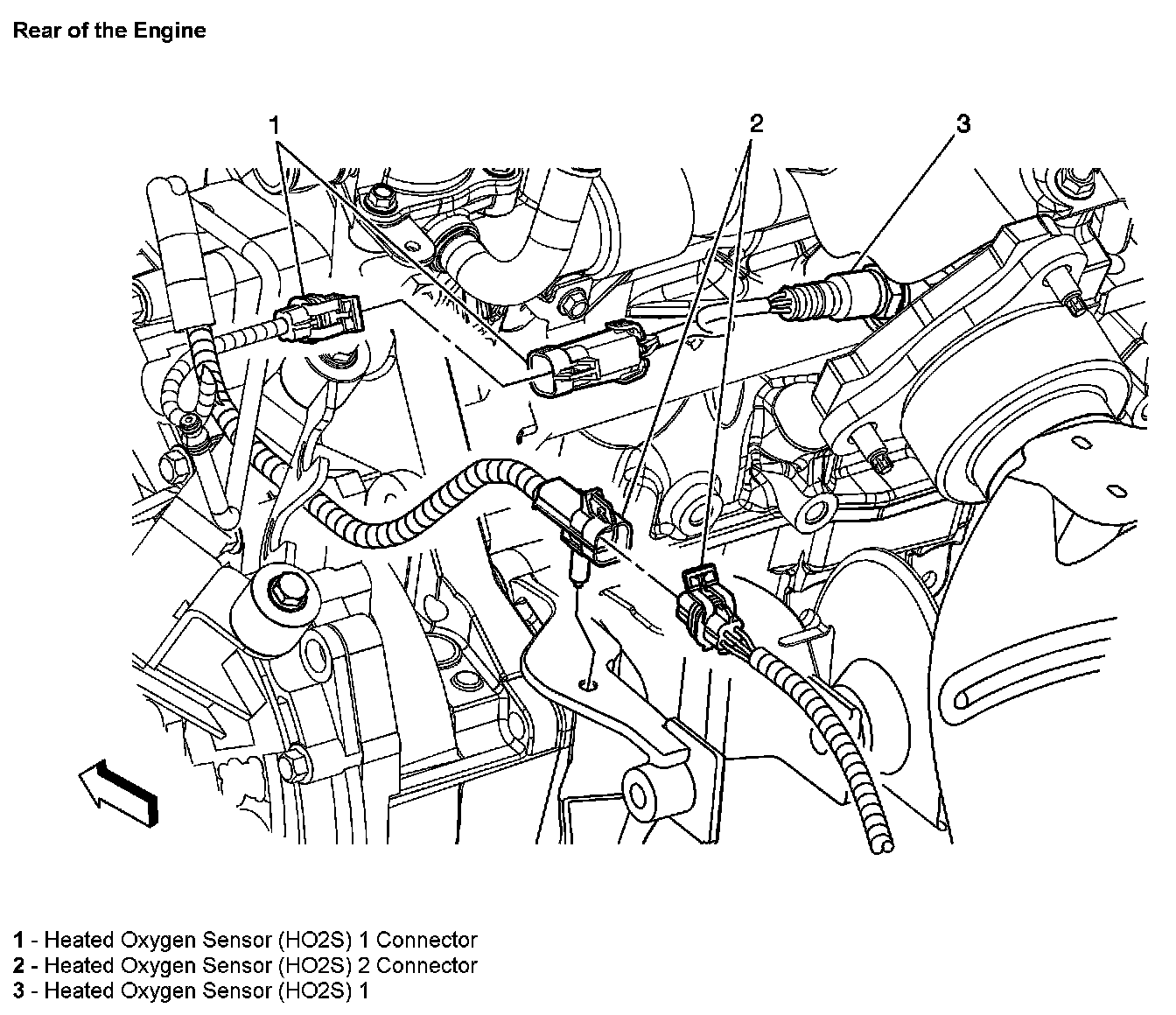 Rear of the Engine

1

2

3

1 - Heated Oxygen Sensor (HO2S) 1 Connector
2 - Heated Oxygen Sensor (HO2S) 2 Connector
3 - Heated Oxygen Sensor (HO2S) 1