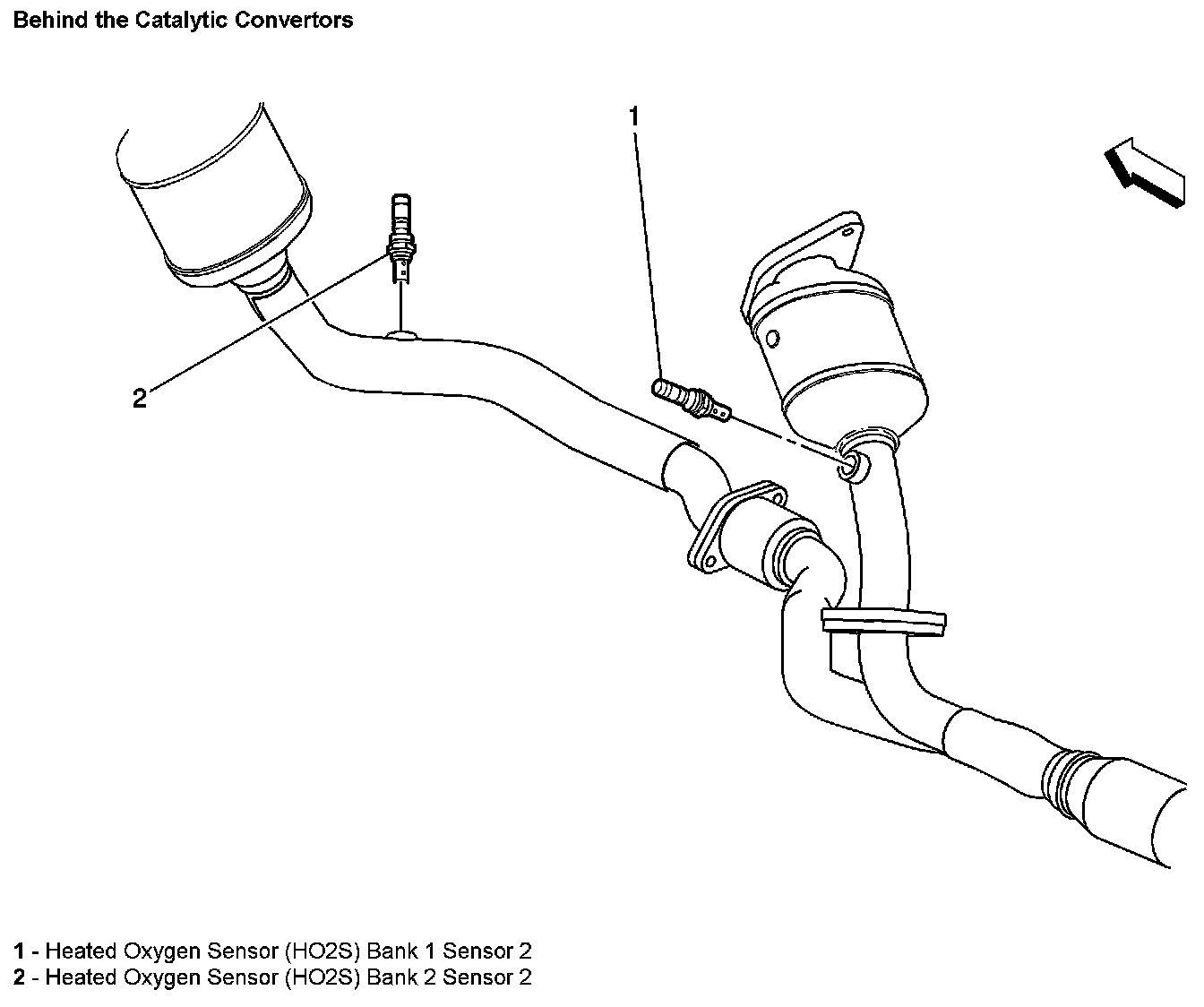 Behind the Catalytic Convertors

1

2

1 - Heated Oxygen Sensor (HO2S) Bank 1 Sensor 2
2 - Heated Oxygen Sensor (HO2S) Bank 2 Sensor 2