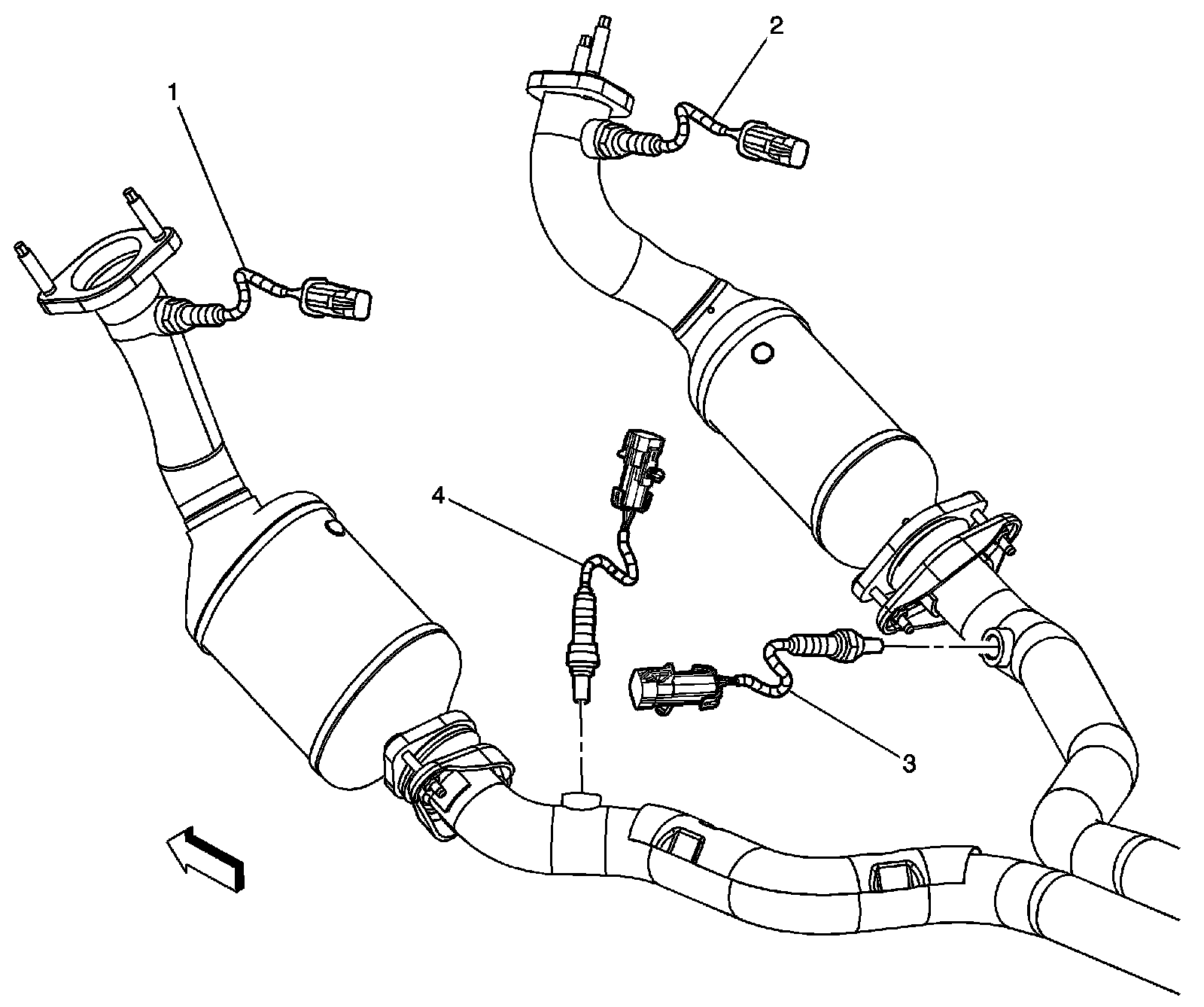 1
2
4
3