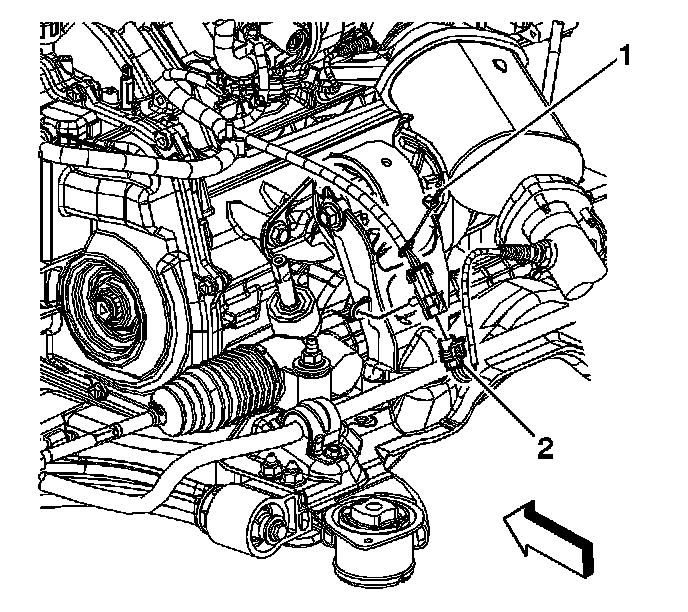 1
2