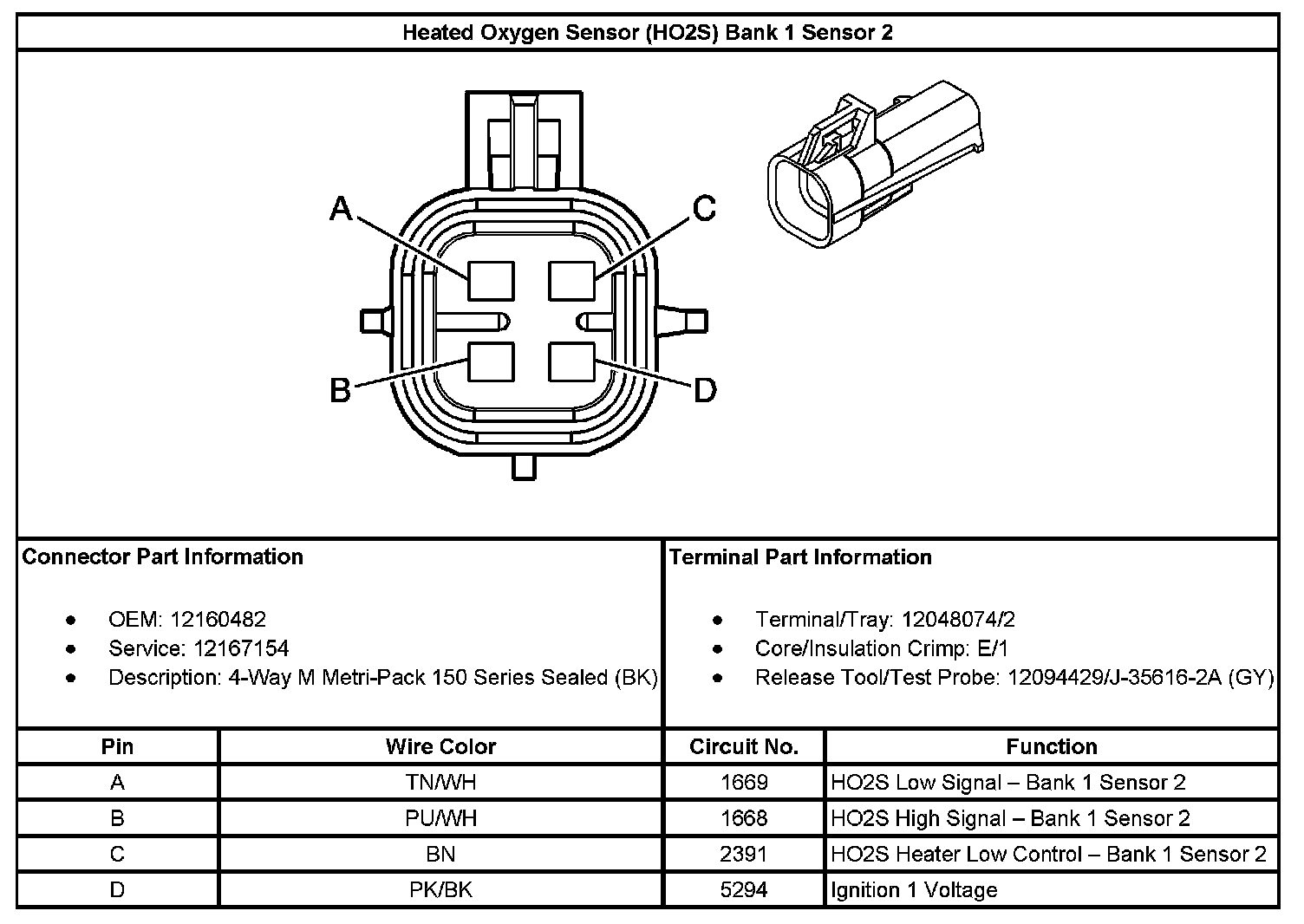 Heated Oxygen Sensor (HO2S) Bank 1 Sensor 2

A
C
B
D

Connector Part Information

- OEM: 12160482
- Service: 12167154
- Description: 4-Way M Metri-Pack 150 Series Sealed (BK)

Terminal Part Information

- Terminal/Tray: 12048074/2
- Core/Insulation Crimp: E/1
- Release Tool/Test Probe: 12094429/J-35616-2A (GY)

| Pin | Wire Color | Circuit No. | Function |
|---|---|---|---|
| A | TN/WH | 1669 | HO2S Low Signal – Bank 1 Sensor 2 |
| B | PU/WH | 1668 | HO2S High Signal – Bank 1 Sensor 2 |
| C | BN | 2391 | HO2S Heater Low Control – Bank 1 Sensor 2 |
| D | PK/BK | 5294 | Ignition 1 Voltage |