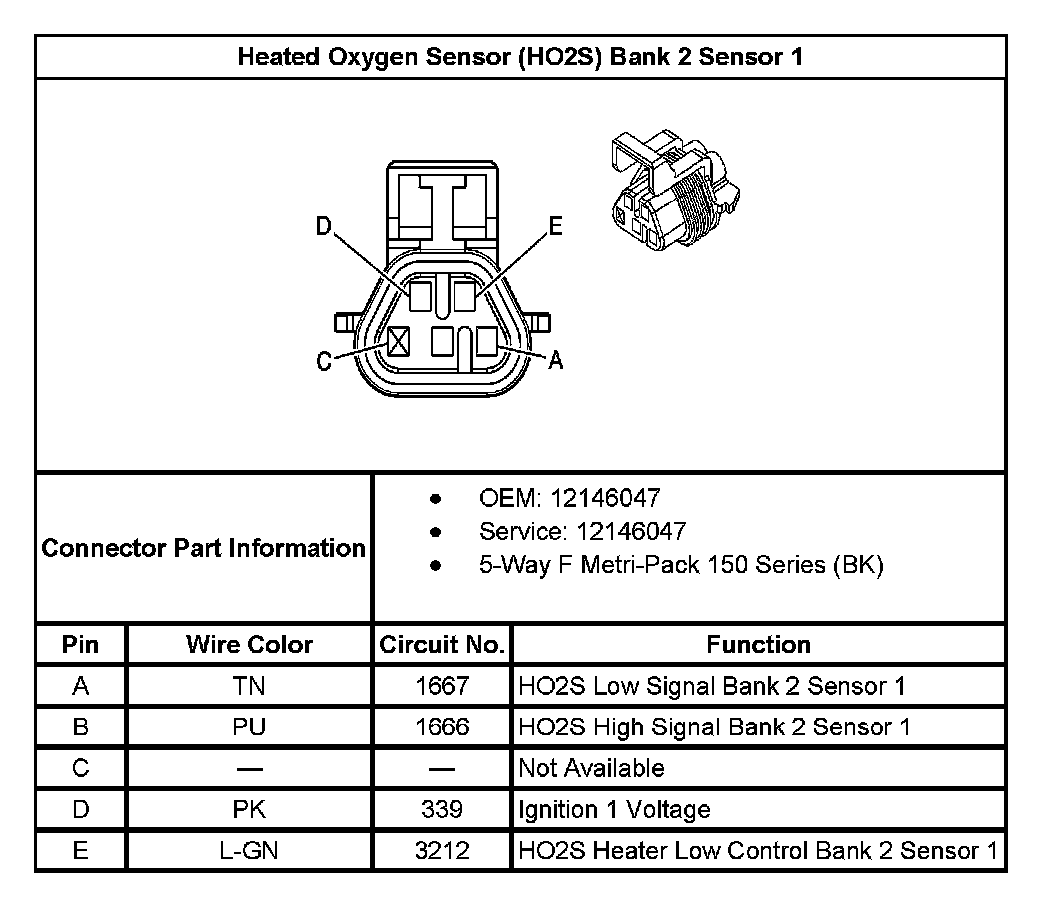 Heated Oxygen Sensor (HO2S) Bank 2 Sensor 1

D E C A

Connector Part Information

- OEM: 12146047
- Service: 12146047
- 5-Way F Metri-Pack 150 Series (BK)

| Pin | Wire Color | Circuit No. | Function |
|---|---|---|---|
| A | TN | 1667 | HO2S Low Signal Bank 2 Sensor 1 |
| B | PU | 1666 | HO2S High Signal Bank 2 Sensor 1 |
| C | — | — | Not Available |
| D | PK | 339 | Ignition 1 Voltage |
| E | L-GN | 3212 | HO2S Heater Low Control Bank 2 Sensor 1 |