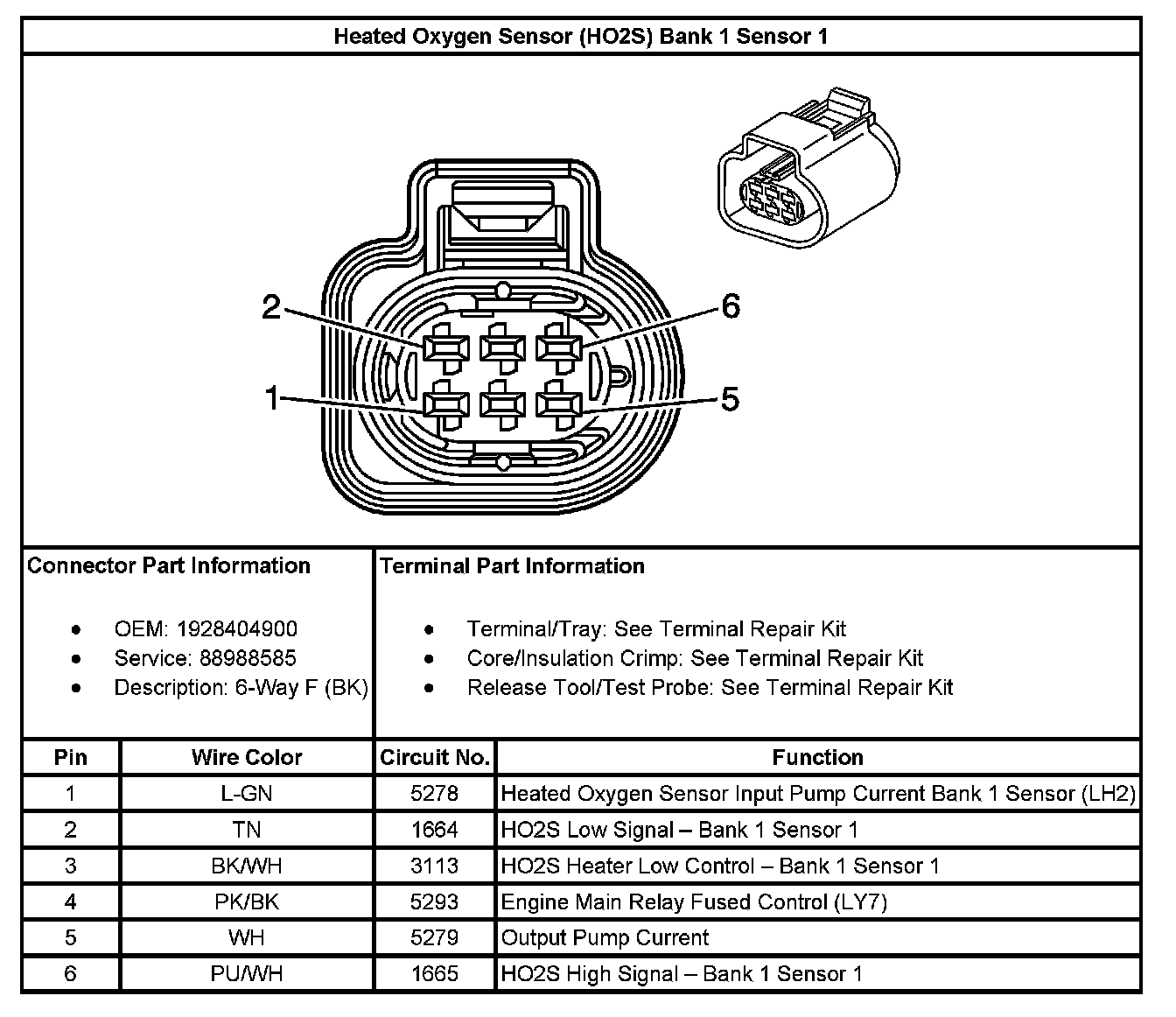 Heated Oxygen Sensor (HO2S) Bank 1 Sensor 1

2
6
1
5

Connector Part Information

- OEM: 1928404900
- Service: 88988585
- Description: 6-Way F (BK)

Terminal Part Information

- Terminal/Tray: See Terminal Repair Kit
- Core/Insulation Crimp: See Terminal Repair Kit
- Release Tool/Test Probe: See Terminal Repair Kit

| Pin | Wire Color | Circuit No. | Function |
|---|---|---|---|
| 1 | L-GN | 5278 | Heated Oxygen Sensor Input Pump Current Bank 1 Sensor (LH2) |
| 2 | TN | 1664 | HO2S Low Signal – Bank 1 Sensor 1 |
| 3 | BK/WH | 3113 | HO2S Heater Low Control – Bank 1 Sensor 1 |
| 4 | PK/BK | 5293 | Engine Main Relay Fused Control (LY7) |
| 5 | WH | 5279 | Output Pump Current |
| 6 | PU/WH | 1665 | HO2S High Signal – Bank 1 Sensor 1 |