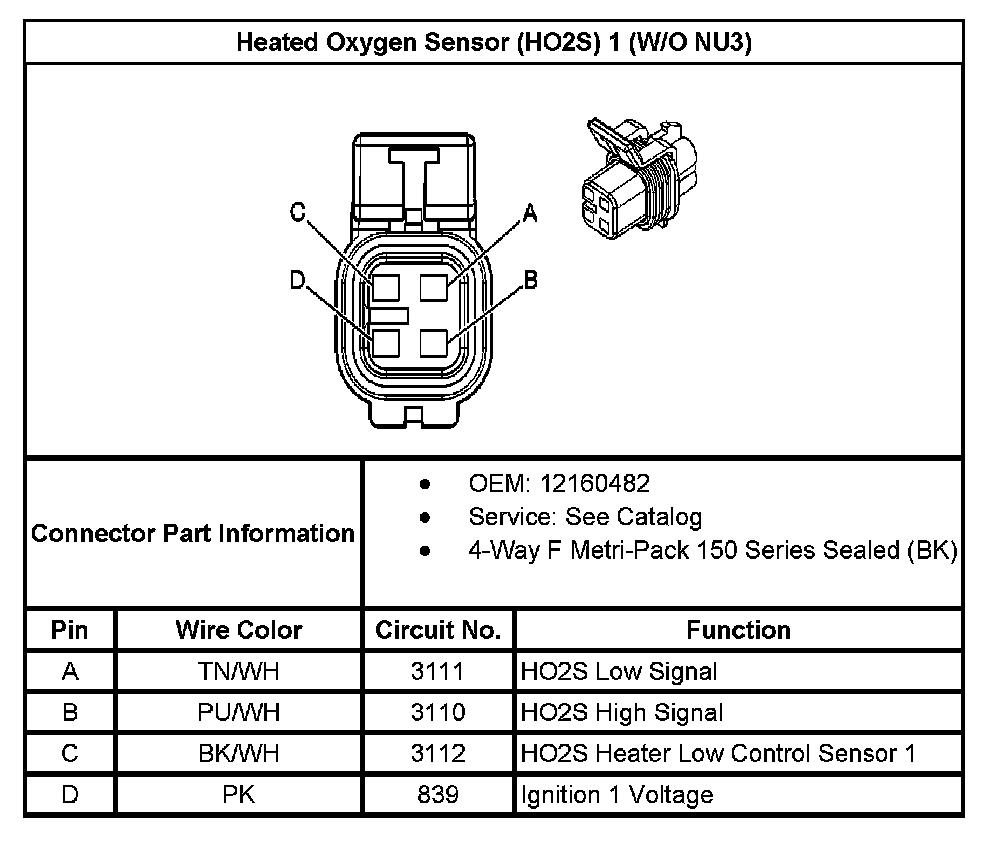 Heated Oxygen Sensor (HO2S) 1 (W/O NU3)

C
A
D
B

Connector Part Information

- OEM: 12160482
- Service: See Catalog
- 4-Way F Metri-Pack 150 Series Sealed (BK)

| Pin | Wire Color | Circuit No. | Function |
|---|---|---|---|
| A | TN/WH | 3111 | HO2S Low Signal |
| B | PU/WH | 3110 | HO2S High Signal |
| C | BK/WH | 3112 | HO2S Heater Low Control Sensor 1 |
| D | PK | 839 | Ignition 1 Voltage |