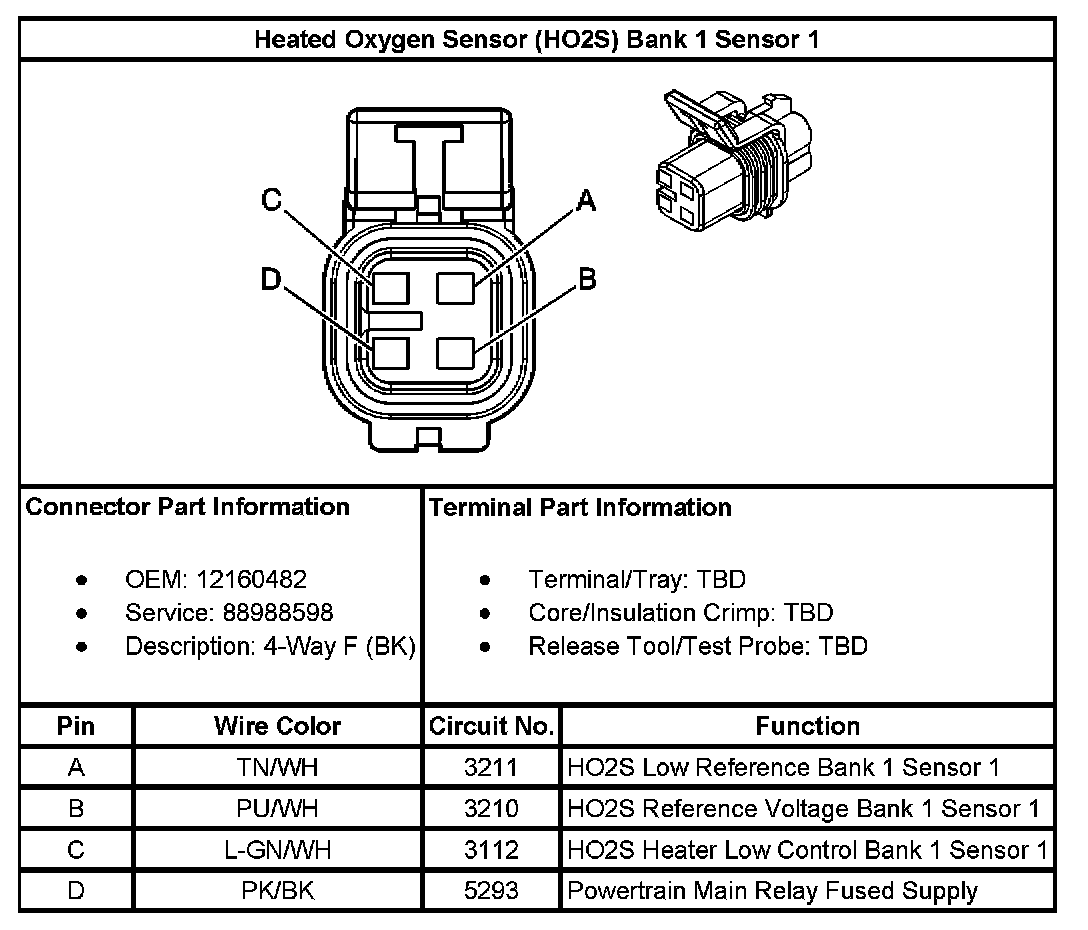 Heated Oxygen Sensor (HO2S) Bank 1 Sensor 1

C
A
D
B

Connector Part Information

- OEM: 12160482
- Service: 88988598
- Description: 4-Way F (BK)

Terminal Part Information

- Terminal/Tray: TBD
- Core/Insulation Crimp: TBD
- Release Tool/Test Probe: TBD

| Pin | Wire Color | Circuit No. | Function |
|---|---|---|---|
| A | TN/WH | 3211 | HO2S Low Reference Bank 1 Sensor 1 |
| B | PU/WH | 3210 | HO2S Reference Voltage Bank 1 Sensor 1 |
| C | L-GN/WH | 3112 | HO2S Heater Low Control Bank 1 Sensor 1 |
| D | PK/BK | 5293 | Powertrain Main Relay Fused Supply |