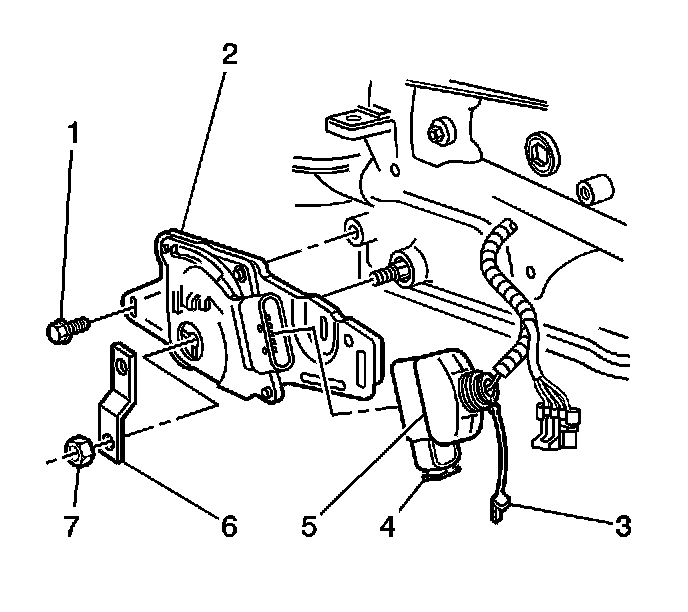 2
1
7
6
5
4
3