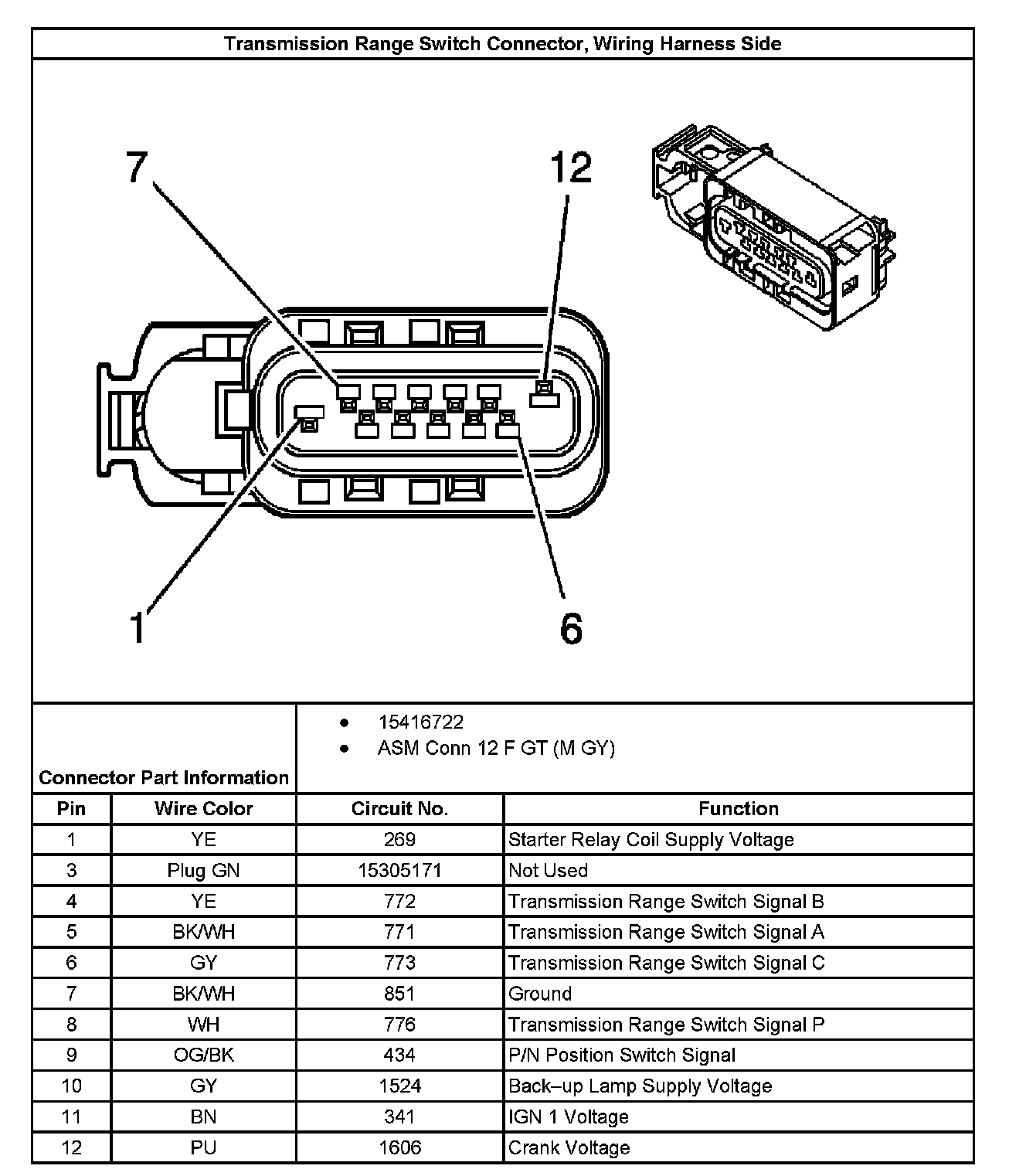 Transmission Range Switch Connector, Wiring Harness Side

7

12

1

6

Connector Part Information

- 15416722
- ASM Conn 12 F GT (M GY)

| Pin | Wire Color | Circuit No. | Function |
|---|---|---|---|
| 1 | YE | 269 | Starter Relay Coil Supply Voltage |
| 3 | Plug GN | 15305171 | Not Used |
| 4 | YE | 772 | Transmission Range Switch Signal B |
| 5 | BK/WH | 771 | Transmission Range Switch Signal A |
| 6 | GY | 773 | Transmission Range Switch Signal C |
| 7 | BK/WH | 851 | Ground |
| 8 | WH | 776 | Transmission Range Switch Signal P |
| 9 | OG/BK | 434 | P/N Position Switch Signal |
| 10 | GY | 1524 | Back–up Lamp Supply Voltage |
| 11 | BN | 341 | IGN 1 Voltage |
| 12 | PU | 1606 | Crank Voltage |