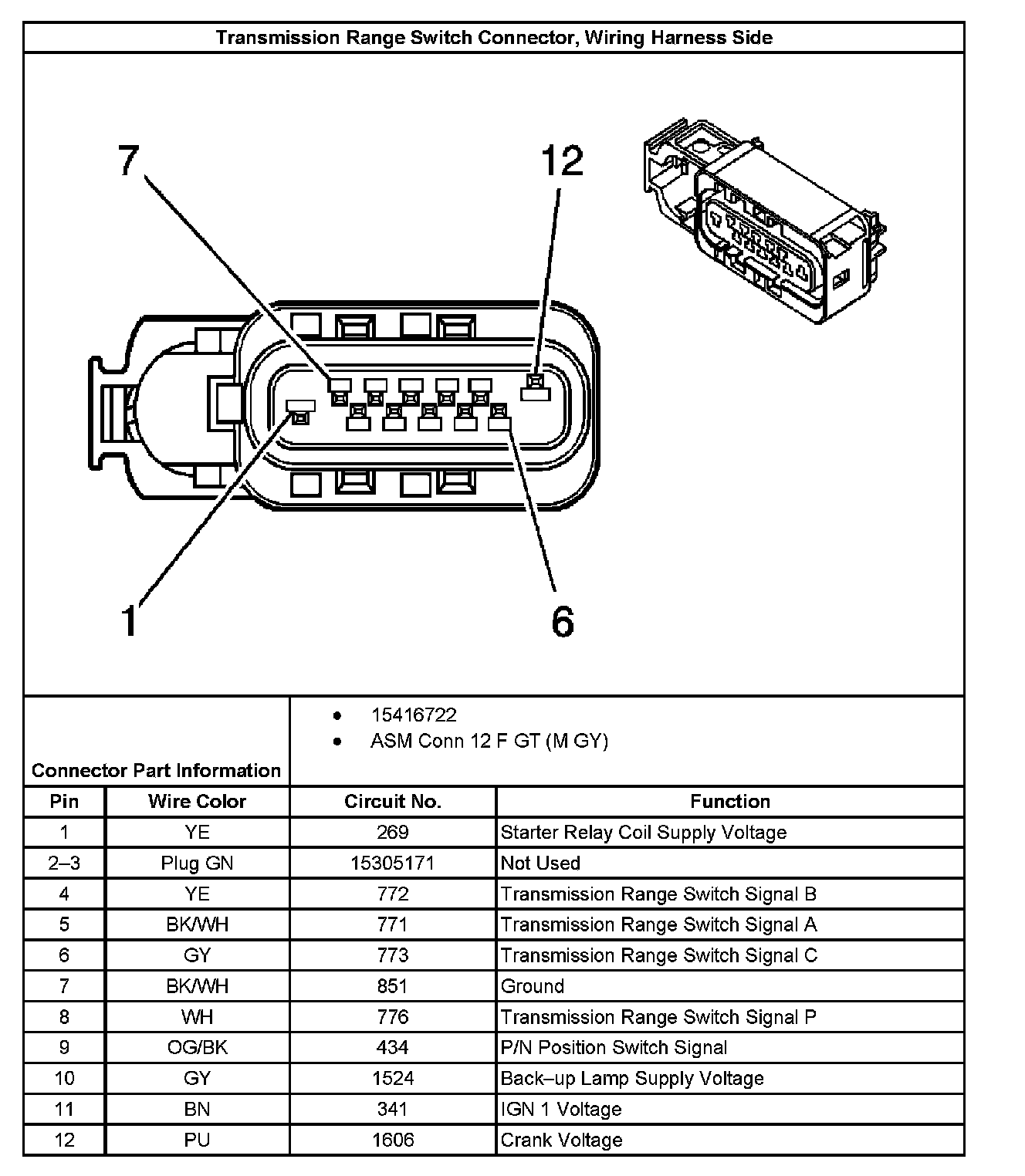 Transmission Range Switch Connector, Wiring Harness Side

7
12
1
6

Connector Part Information
• 15416722
• ASM Conn 12 F GT (M GY)

| Pin | Wire Color | Circuit No. | Function |
|---|---|---|---|
| 1 | YE | 269 | Starter Relay Coil Supply Voltage |
| 2–3 | Plug GN | 15305171 | Not Used |
| 4 | YE | 772 | Transmission Range Switch Signal B |
| 5 | BK/WH | 771 | Transmission Range Switch Signal A |
| 6 | GY | 773 | Transmission Range Switch Signal C |
| 7 | BK/WH | 851 | Ground |
| 8 | WH | 776 | Transmission Range Switch Signal P |
| 9 | OG/BK | 434 | P/N Position Switch Signal |
| 10 | GY | 1524 | Back–up Lamp Supply Voltage |
| 11 | BN | 341 | IGN 1 Voltage |
| 12 | PU | 1606 | Crank Voltage |