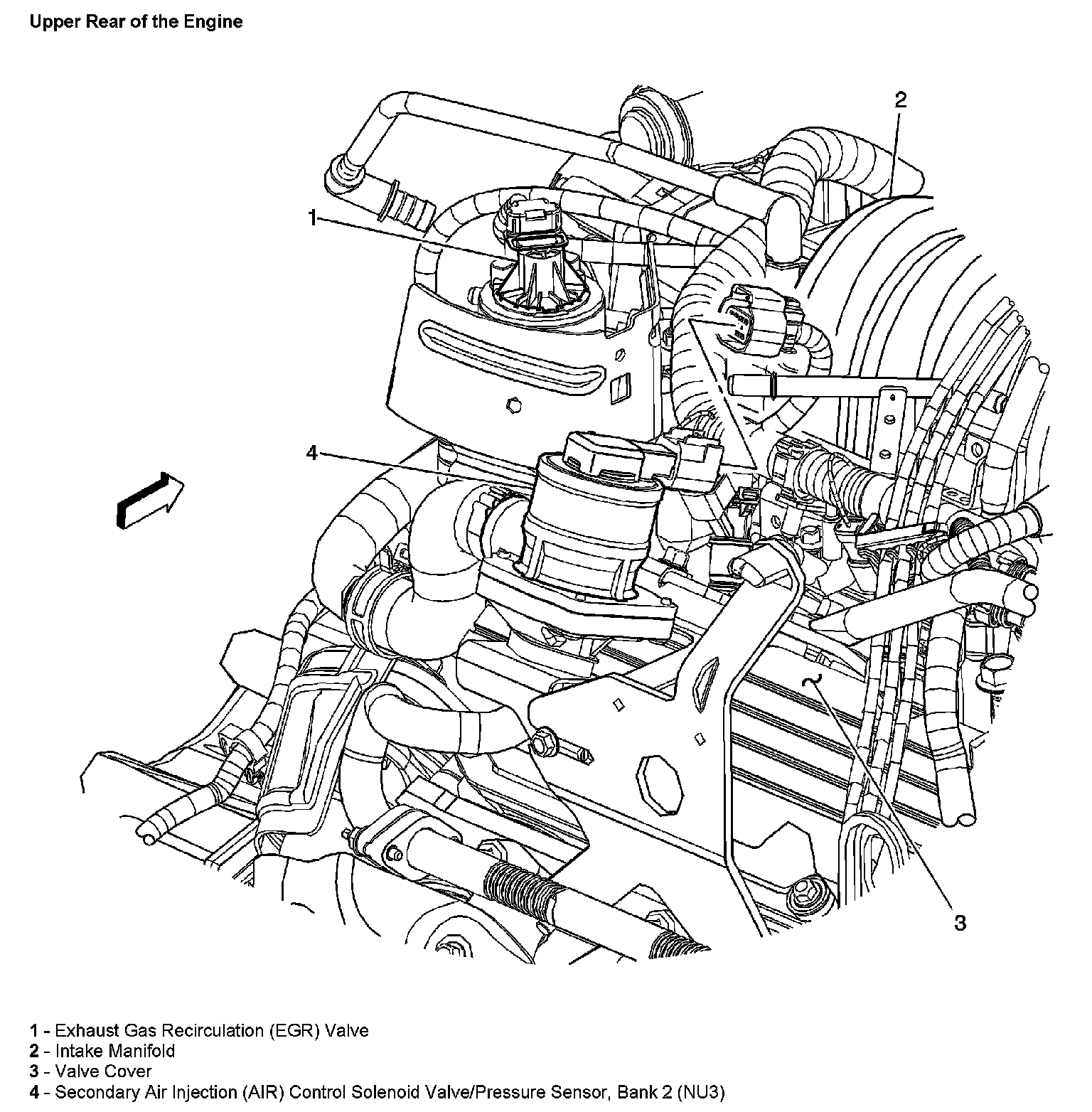 Upper Rear of the Engine

2

1

4

3

1 - Exhaust Gas Recirculation (EGR) Valve
2 - Intake Manifold
3 - Valve Cover
4 - Secondary Air Injection (AIR) Control Solenoid Valve/Pressure Sensor, Bank 2 (NU3)