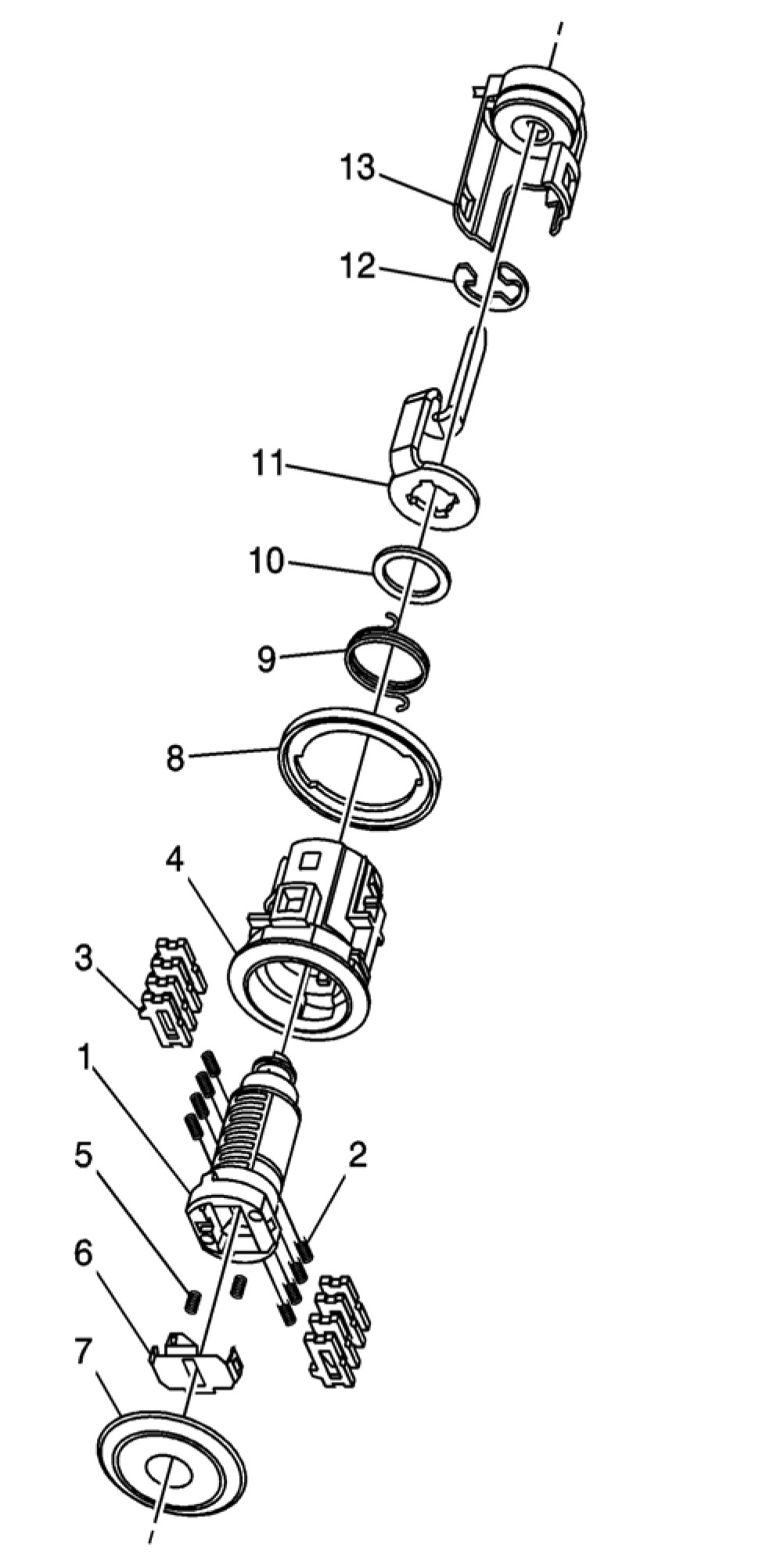 13
12
11
10
9
8
4
3
1
5
2
6
7